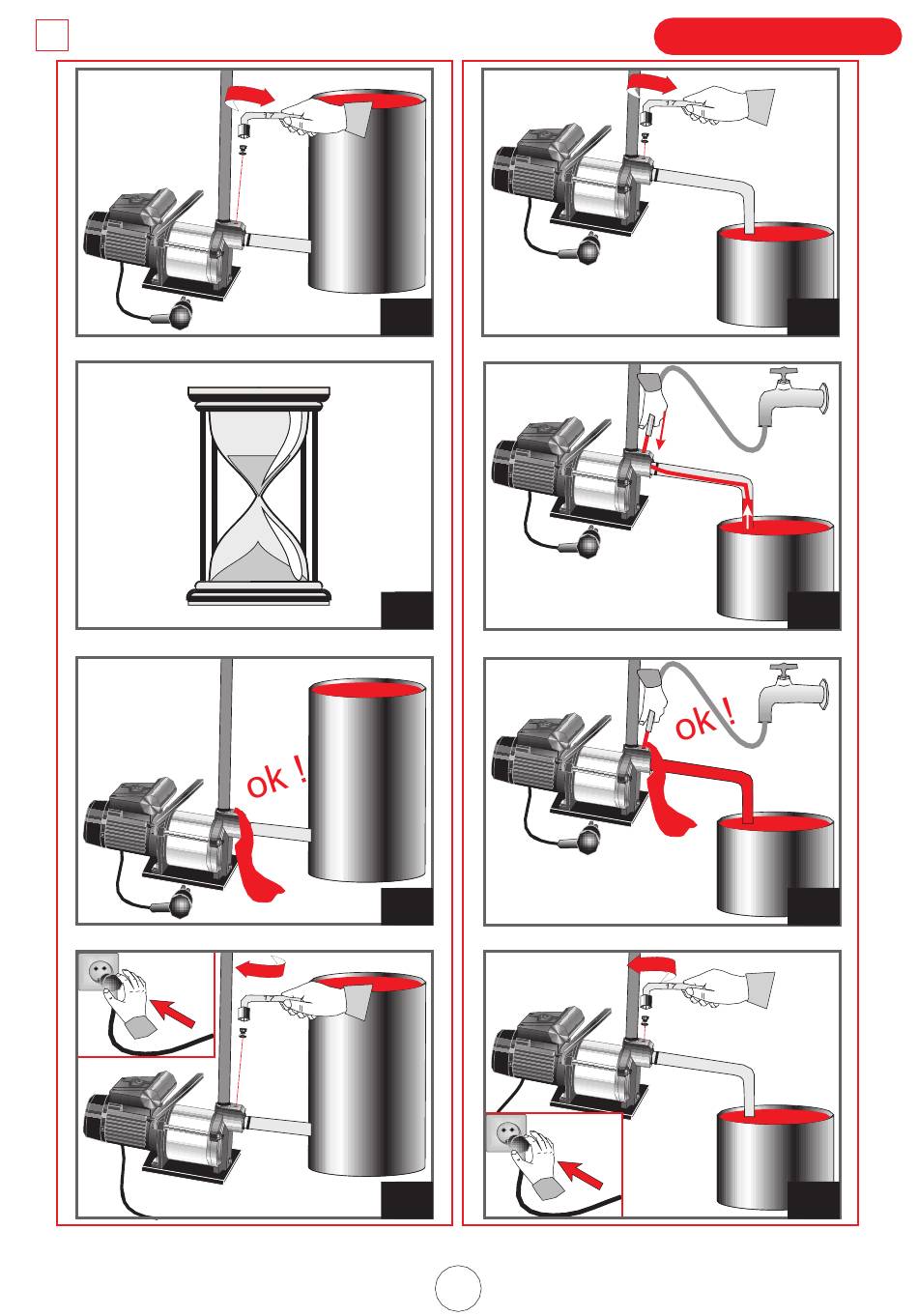 17

17

ok !

ok !

17

17