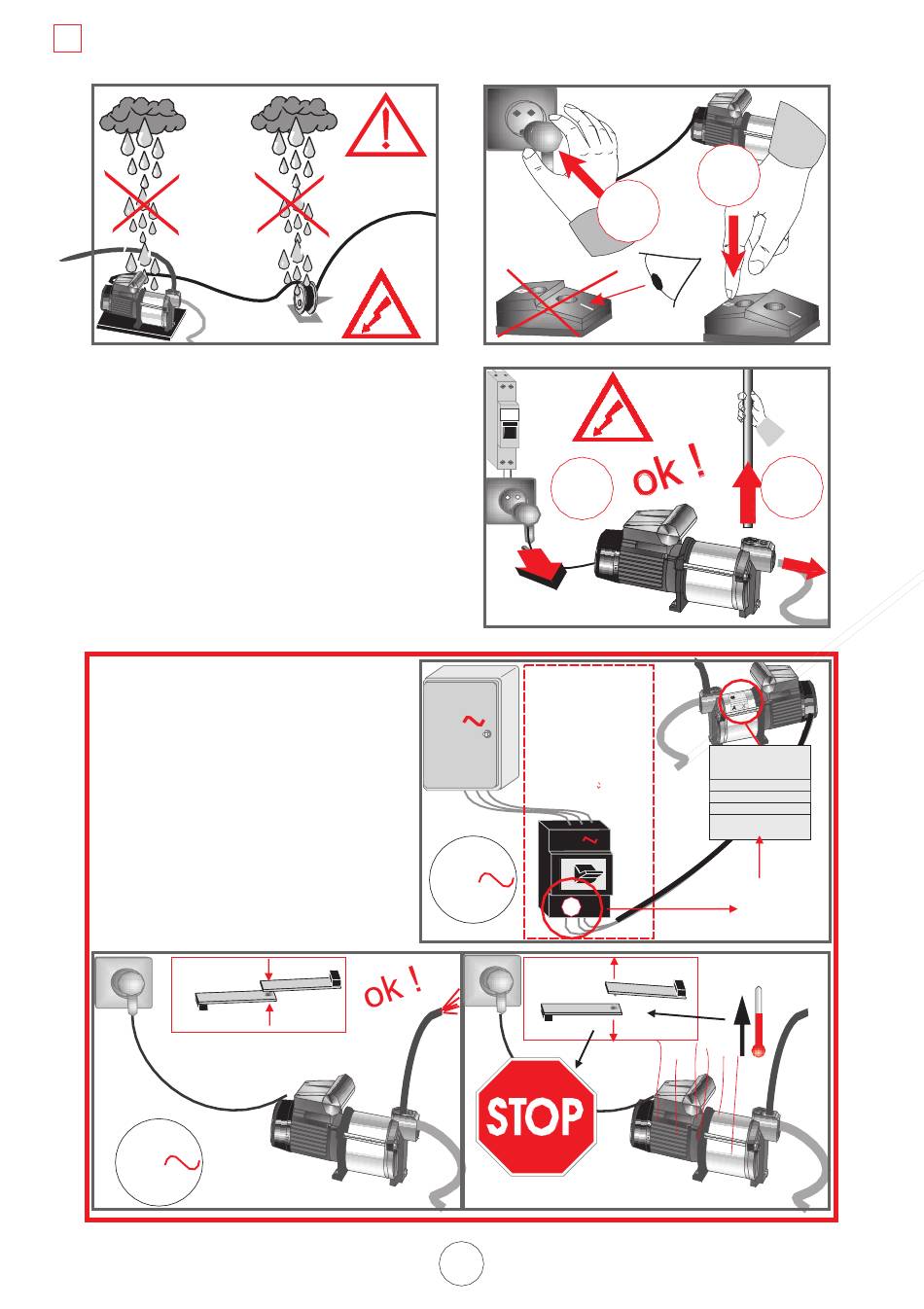 ok !

ok !

STOP