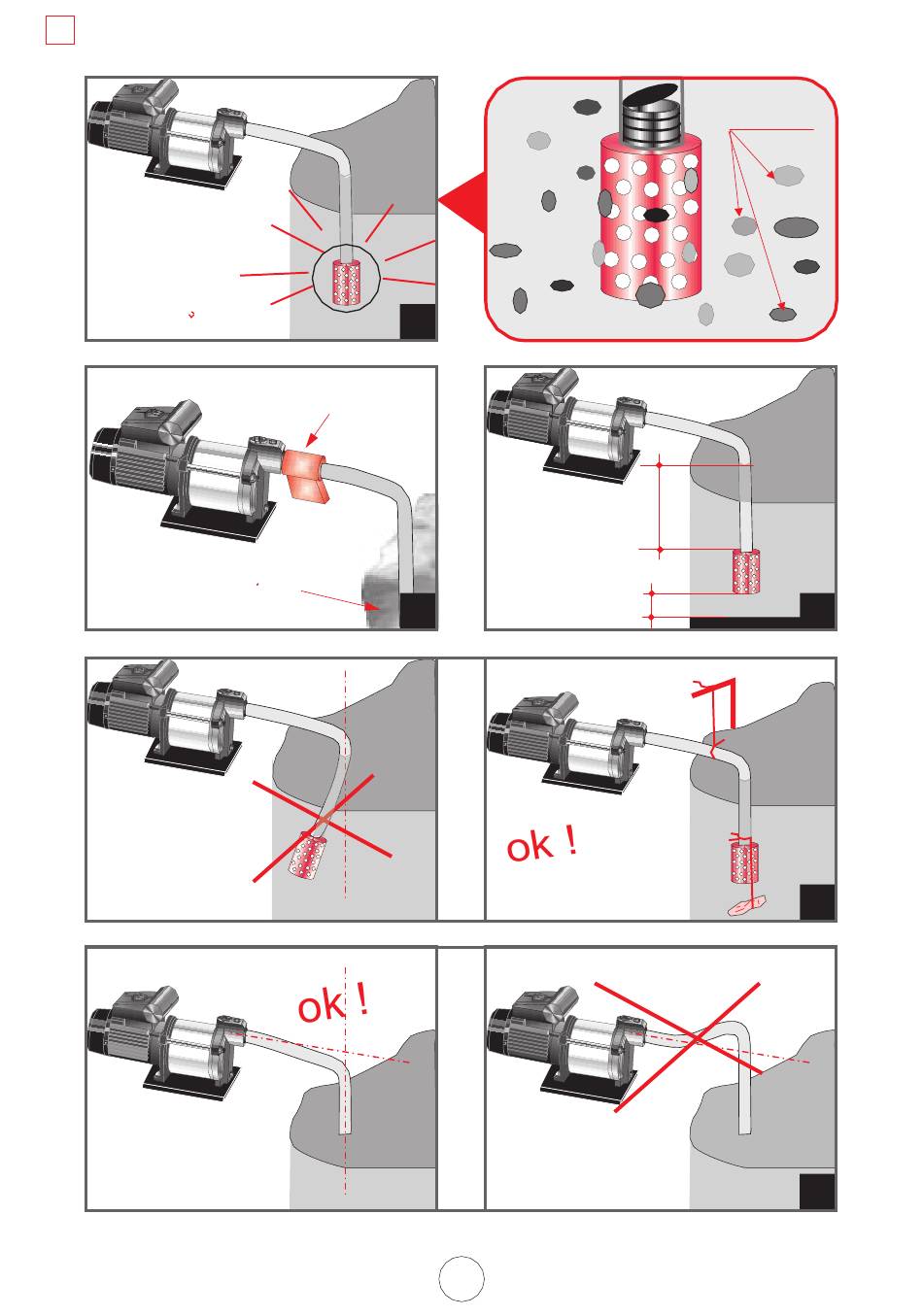 ok !

ok !