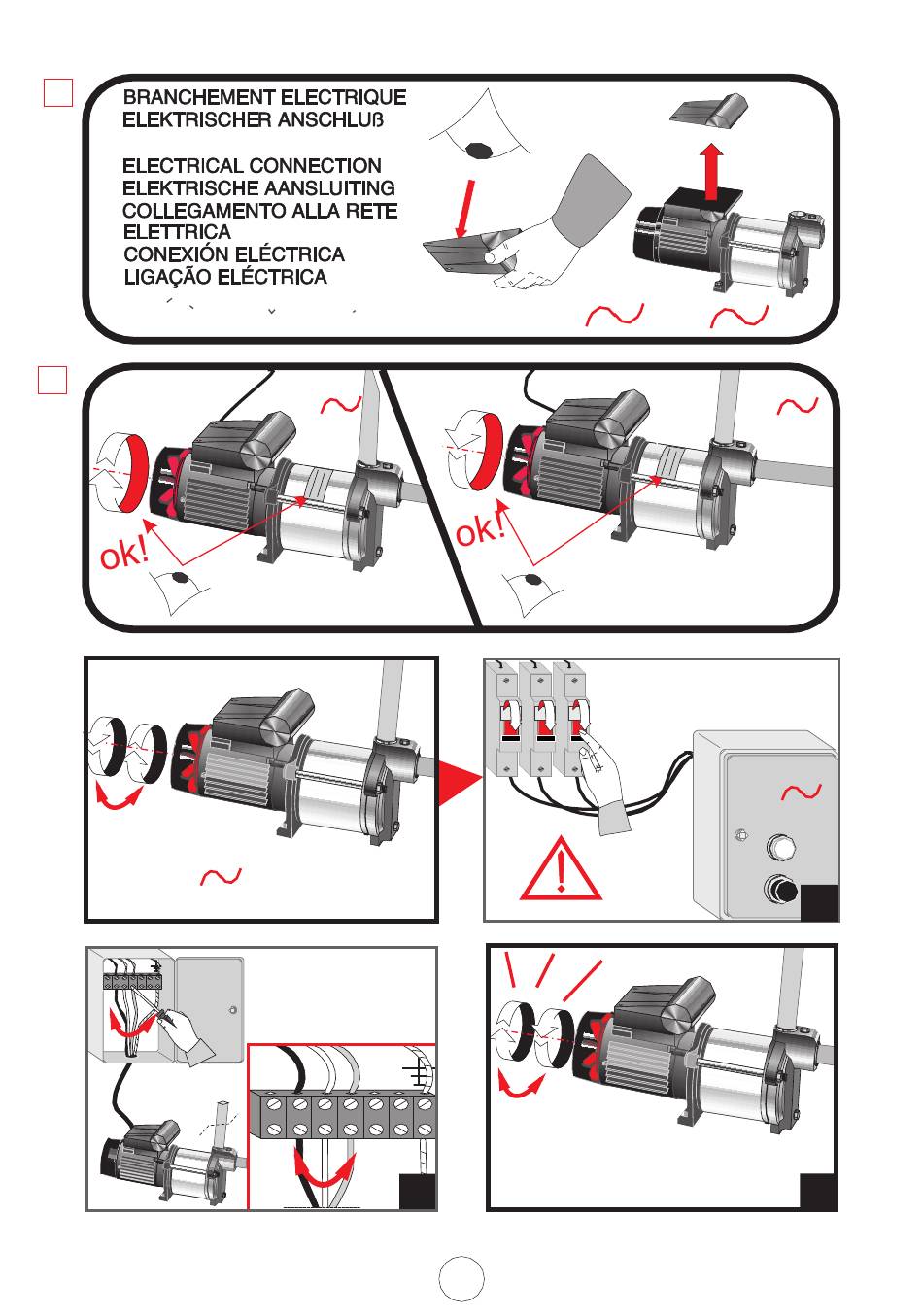 BRANCHEMENT ELECTRIQUE
ELEKTRISCHER ANSCHLUß

ELECTRICAL CONNECTION
ELEKTRISCHE AANSLUITING
COLLEGAMENTO ALLA RETE ELETTRICA
CONEXIÓN ELÉCTRICA
LIGAÇÃO ELÉCTRICA

ok!

ok!