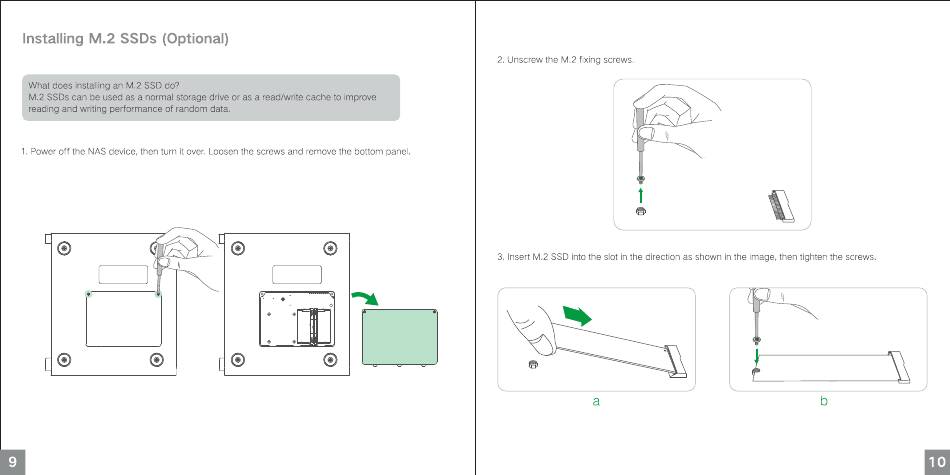 Installing M.2 SSDs (Optional)

What does installing an M.2 SSD do?
M.2 SSDs can be used as a normal storage drive or as a read/write cache to improve reading and writing performance of random data.

1. Power off the NAS device, then turn it over. Loosen the screws and remove the bottom panel.

9

2. Unscrew the M.2 fixing screws.

3. Insert M.2 SSD into the slot in the direction as shown in the image, then tighten the screws.

a

b

10