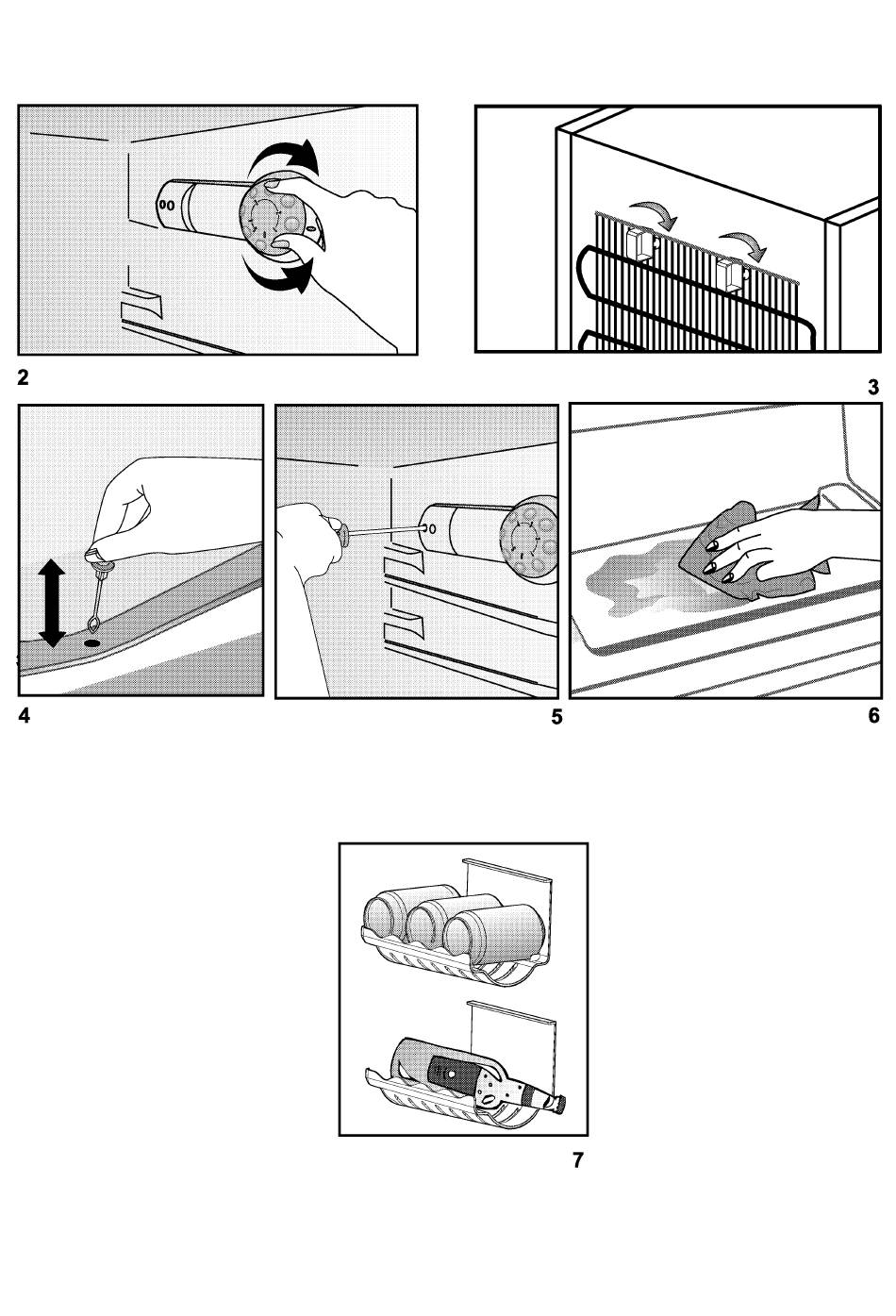 2

3

4

5

6

7