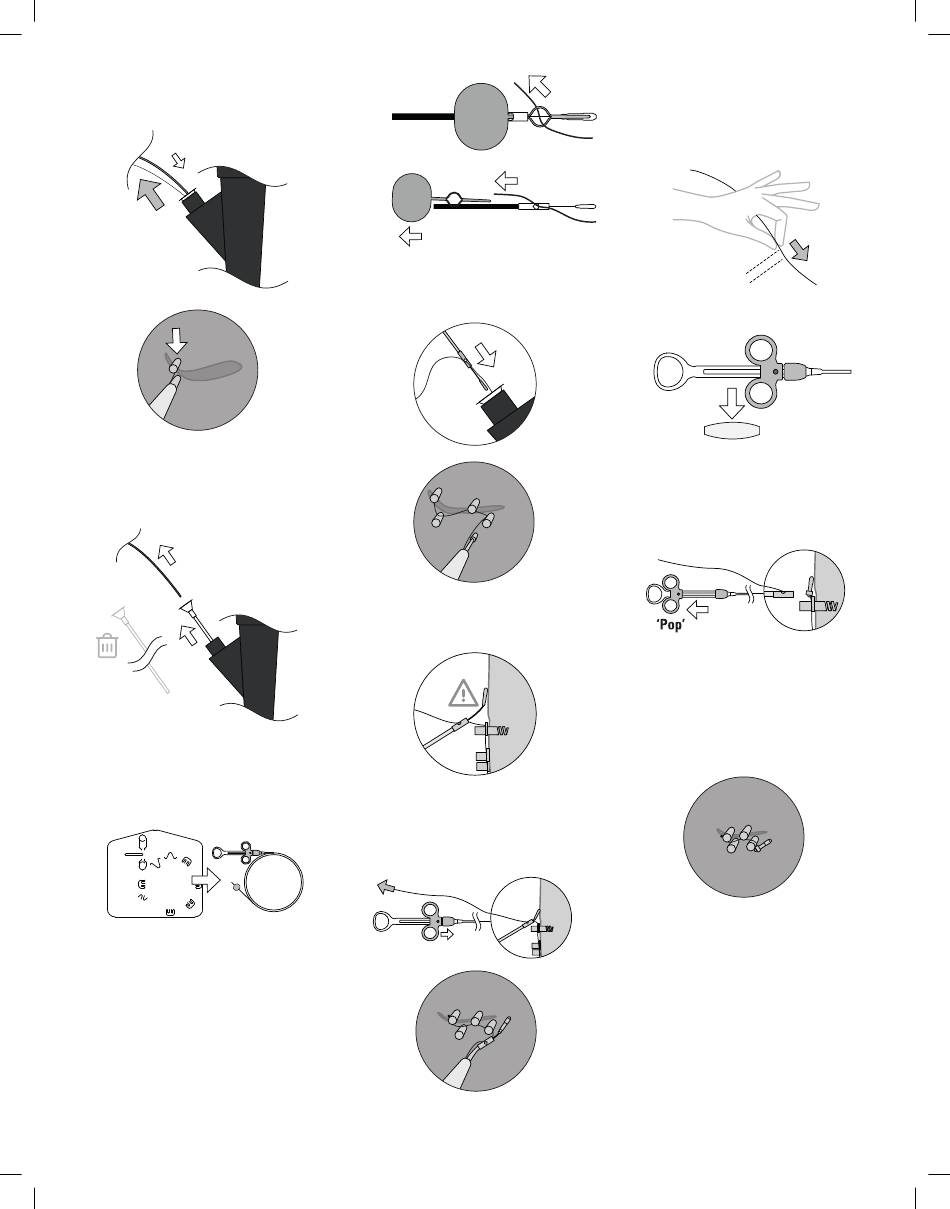 'Pop'