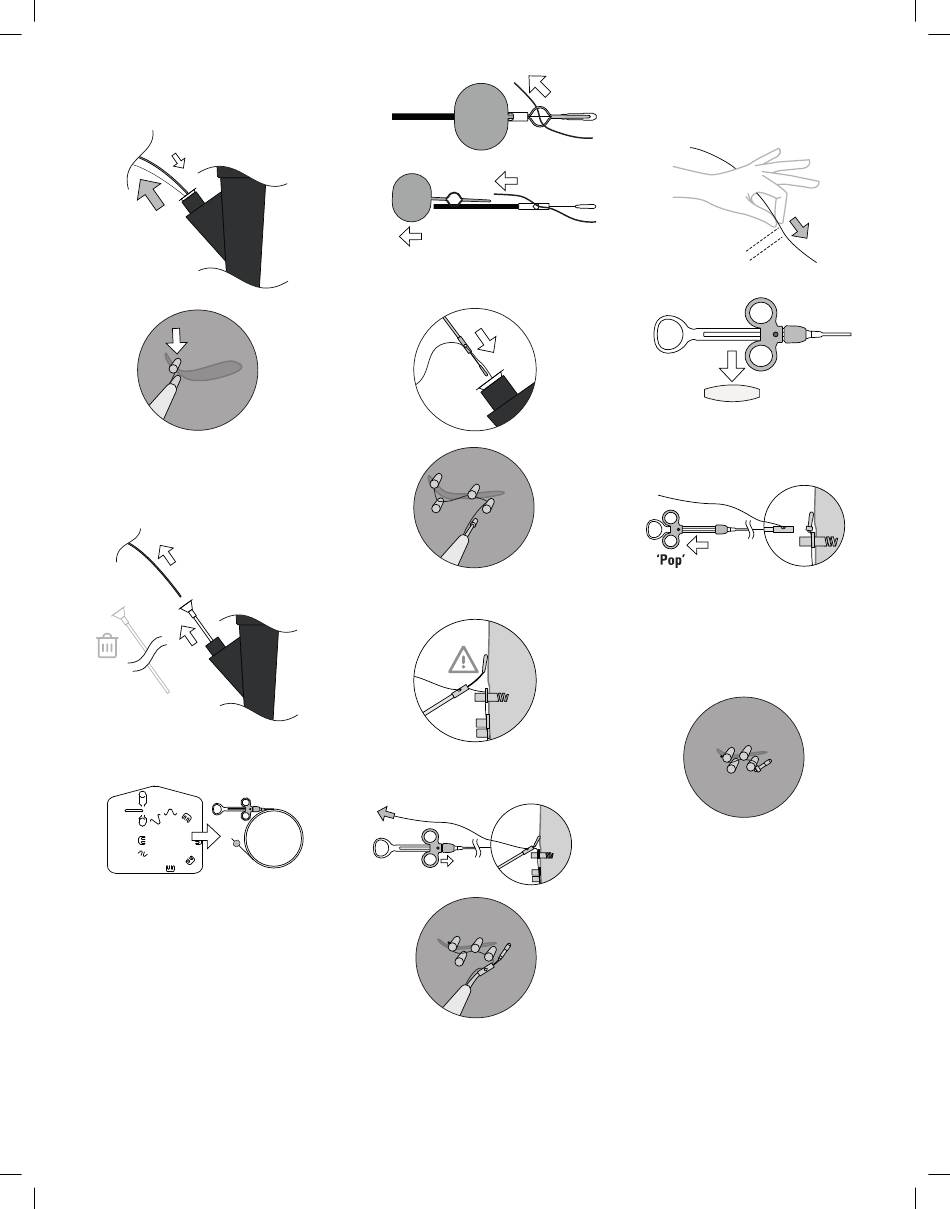 'Pop'