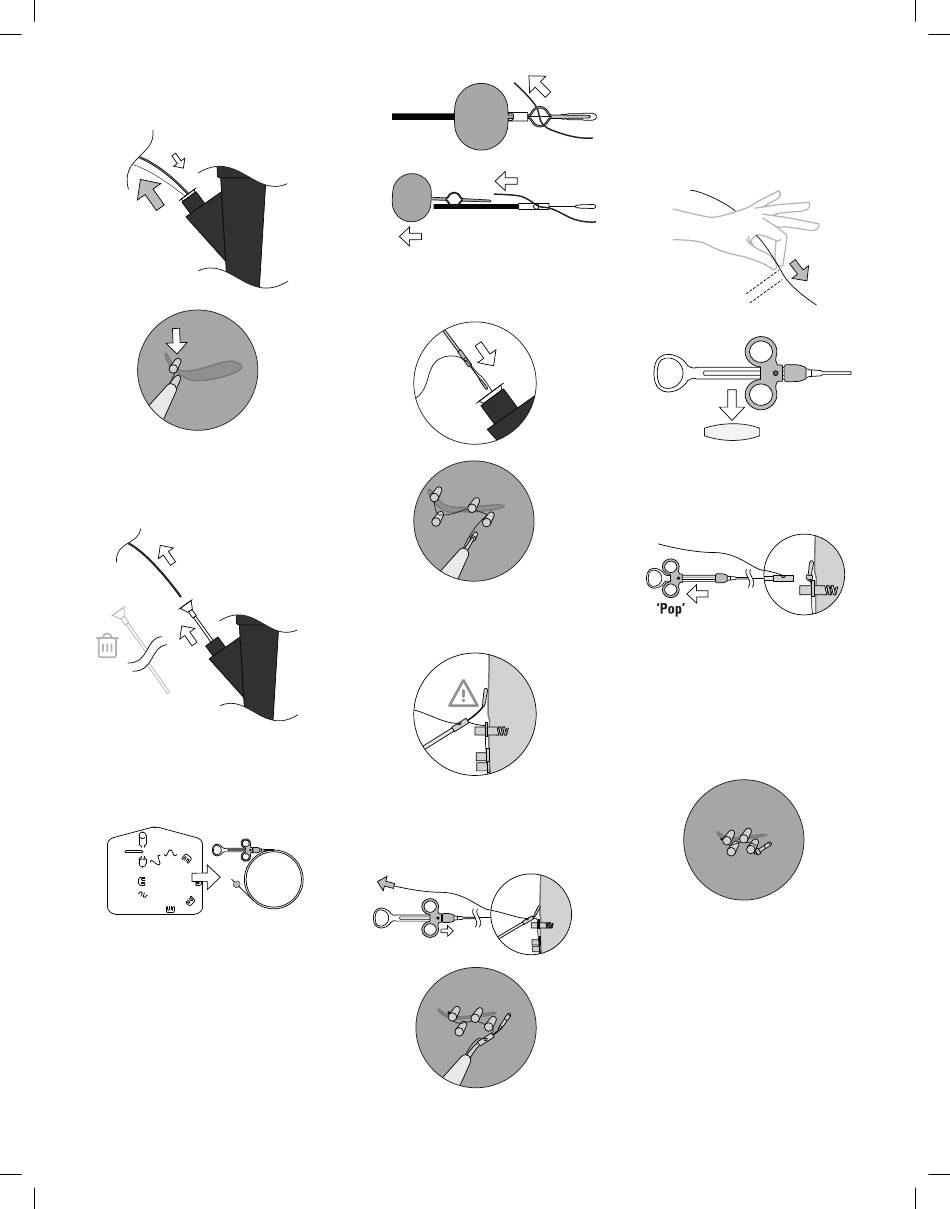 'Pop'