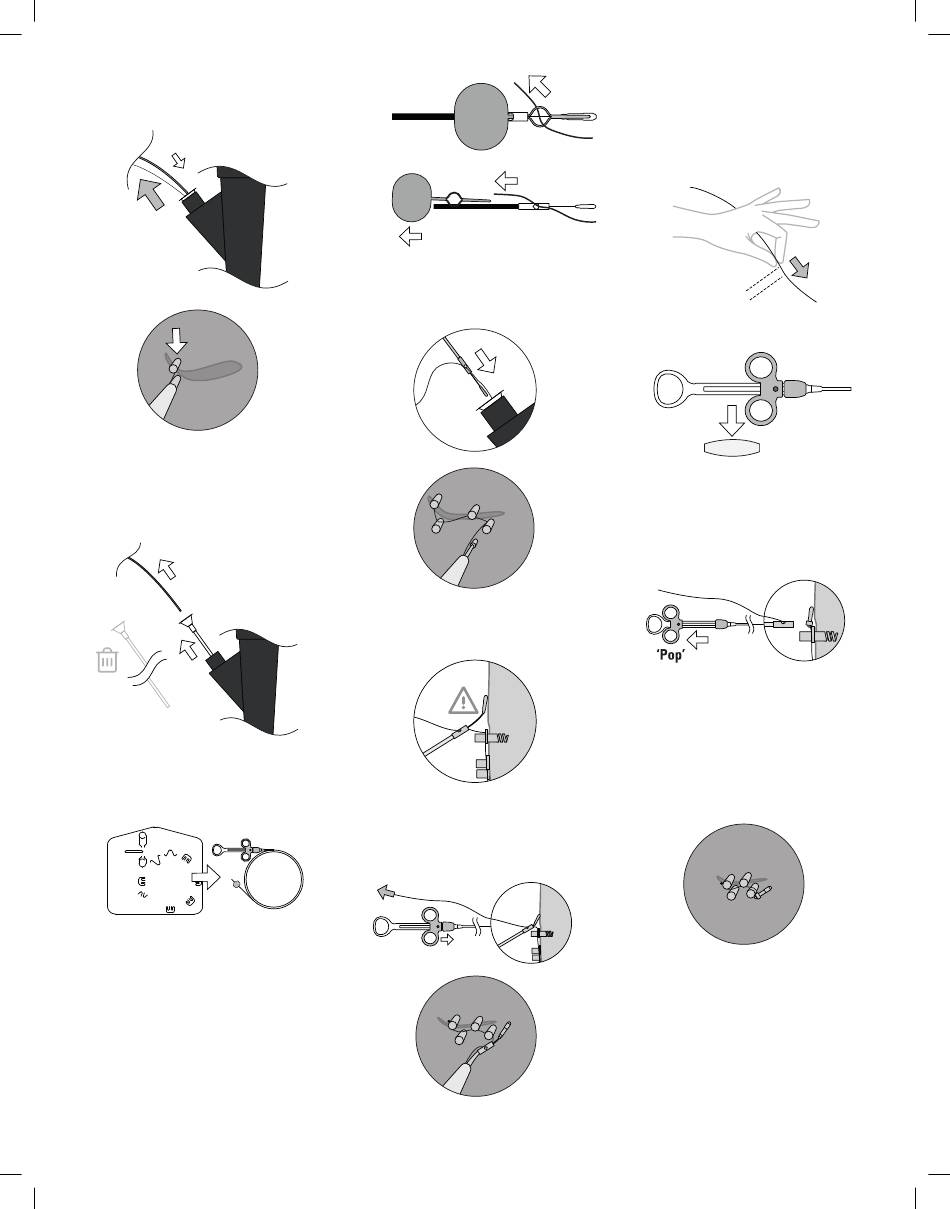 'Pop'