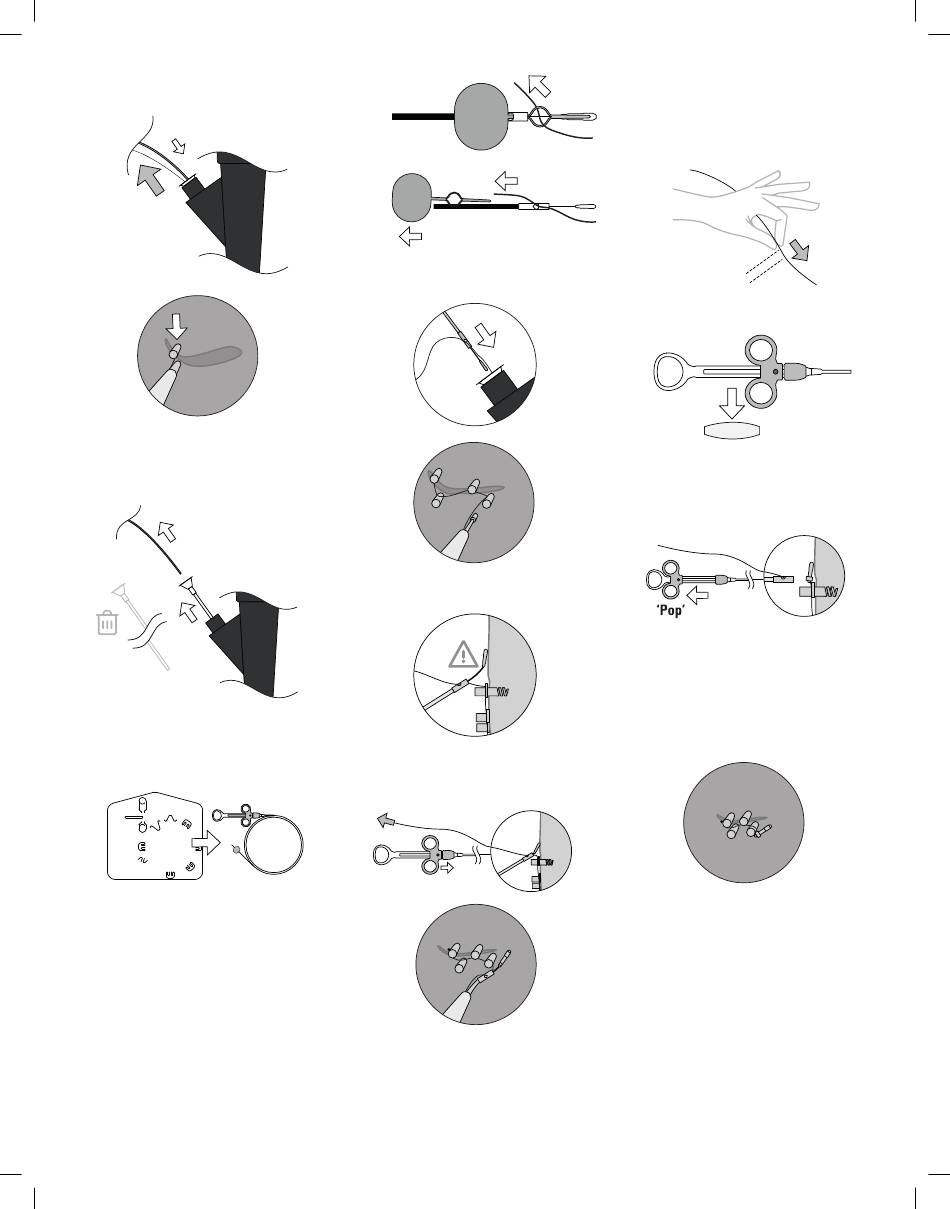 'Pop'