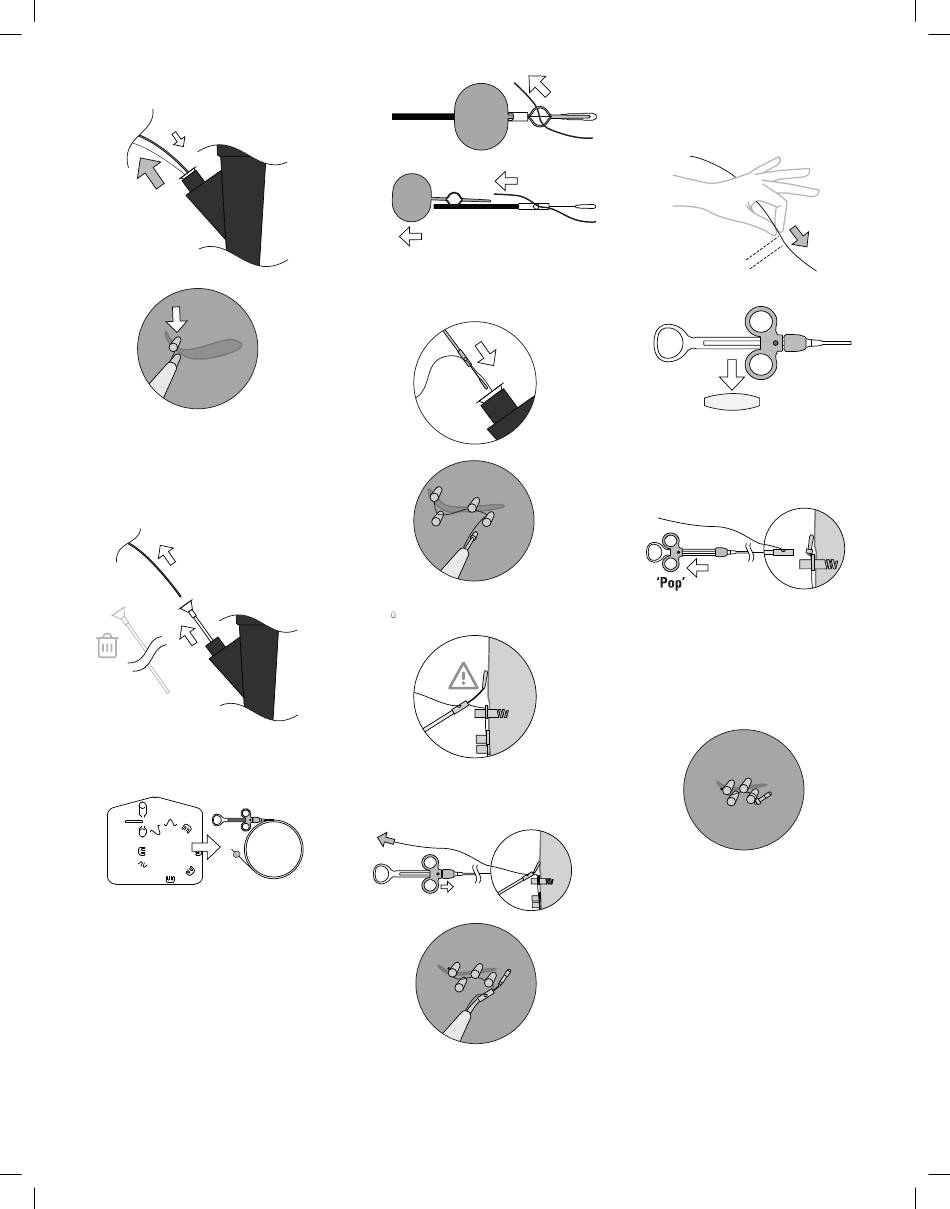 'Pop'