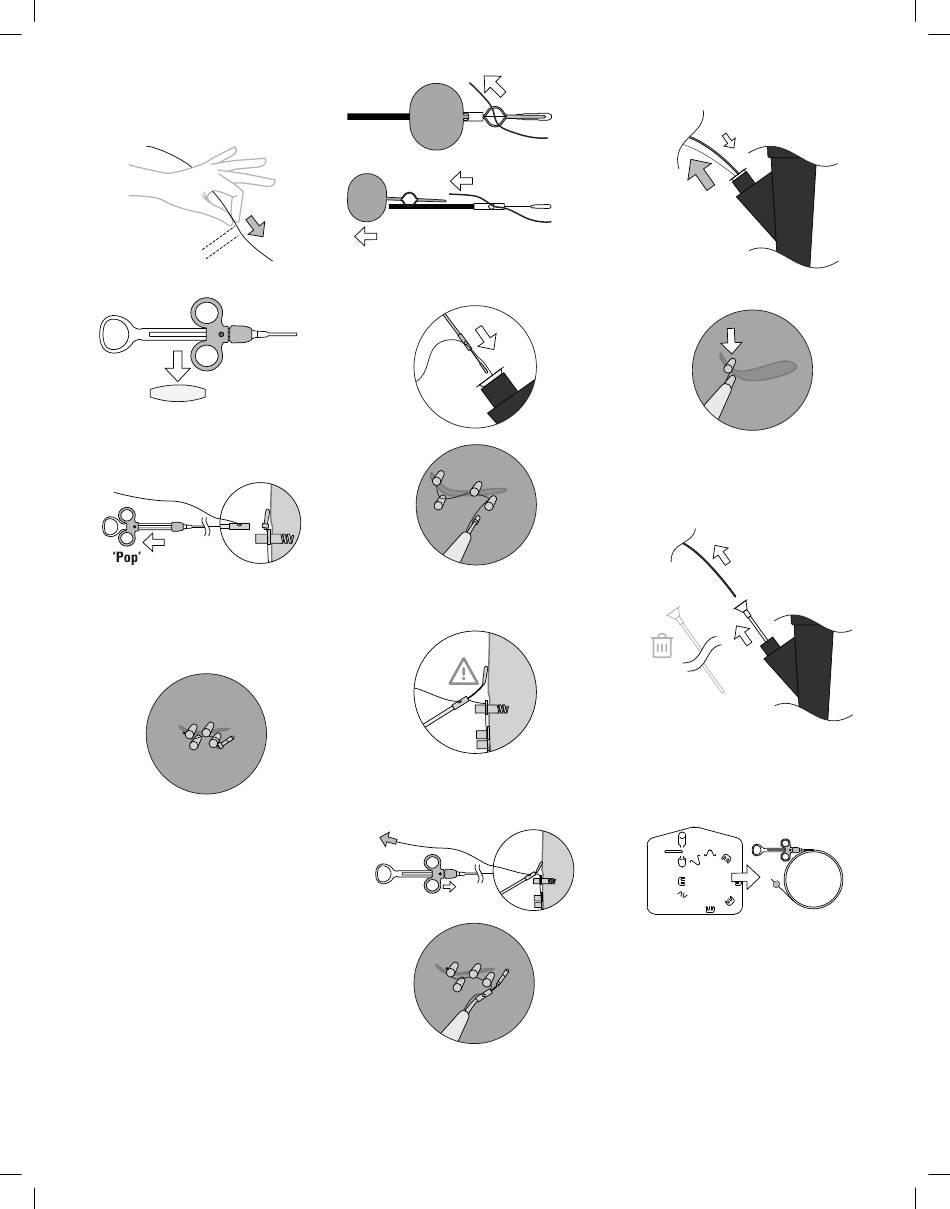 'Pop'