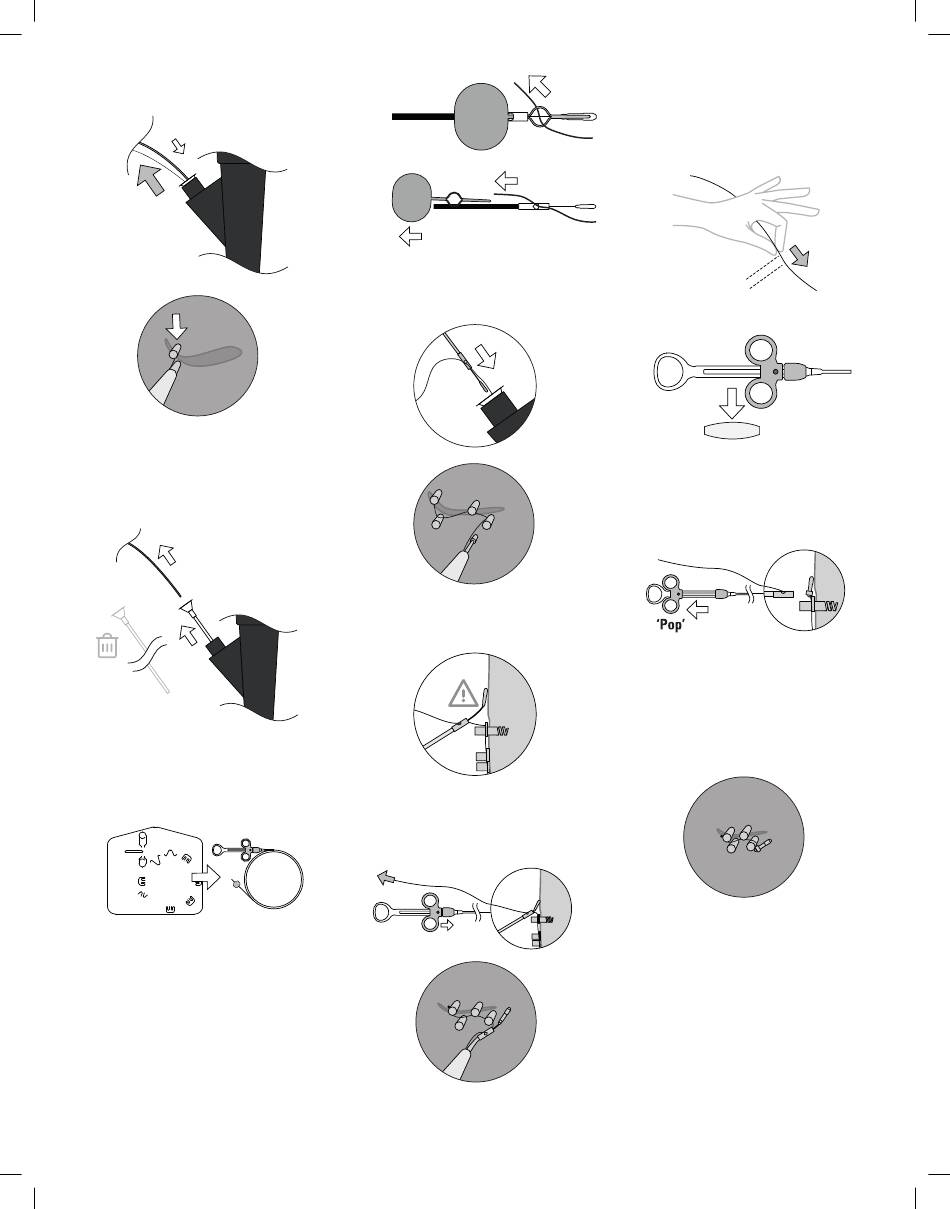 'Pop'