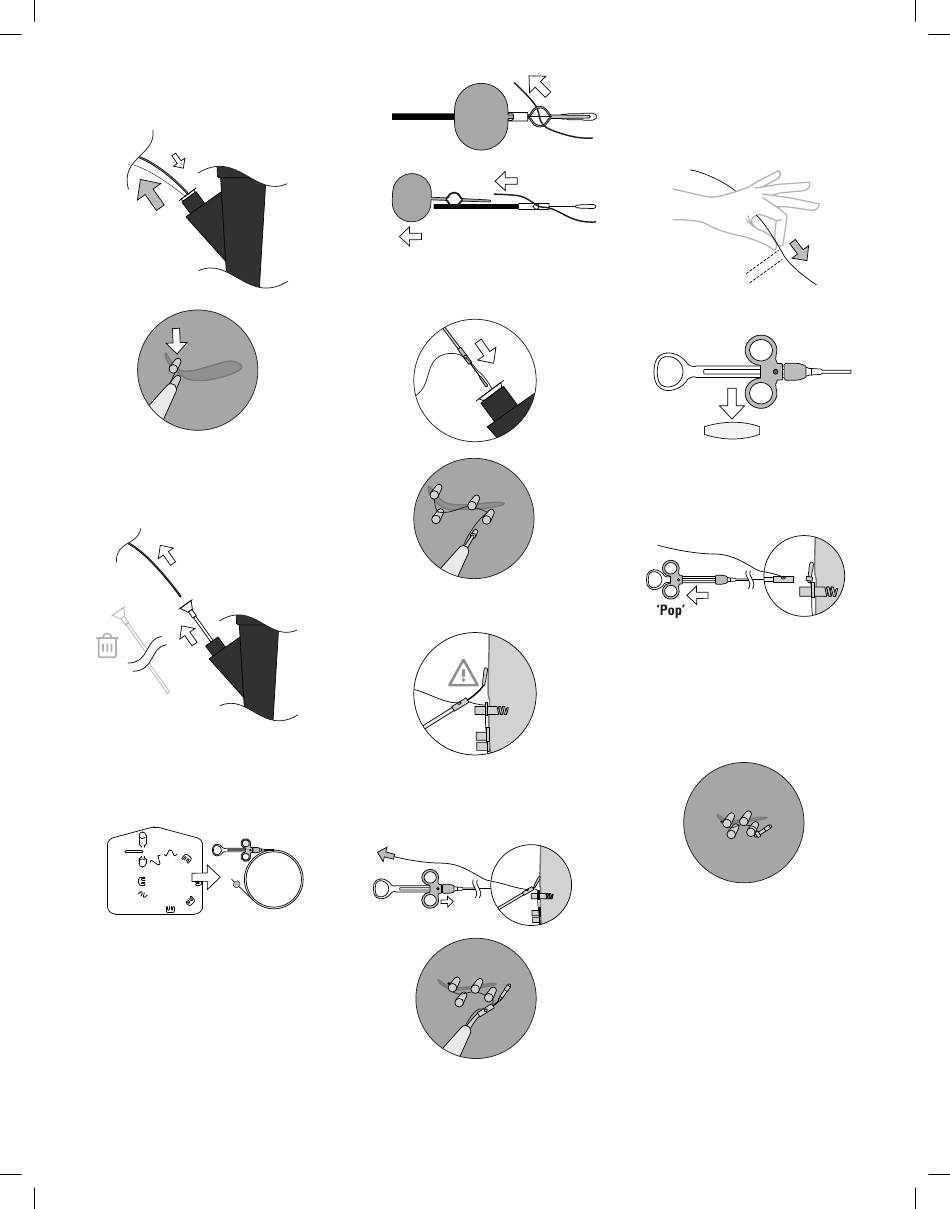 'Pop'