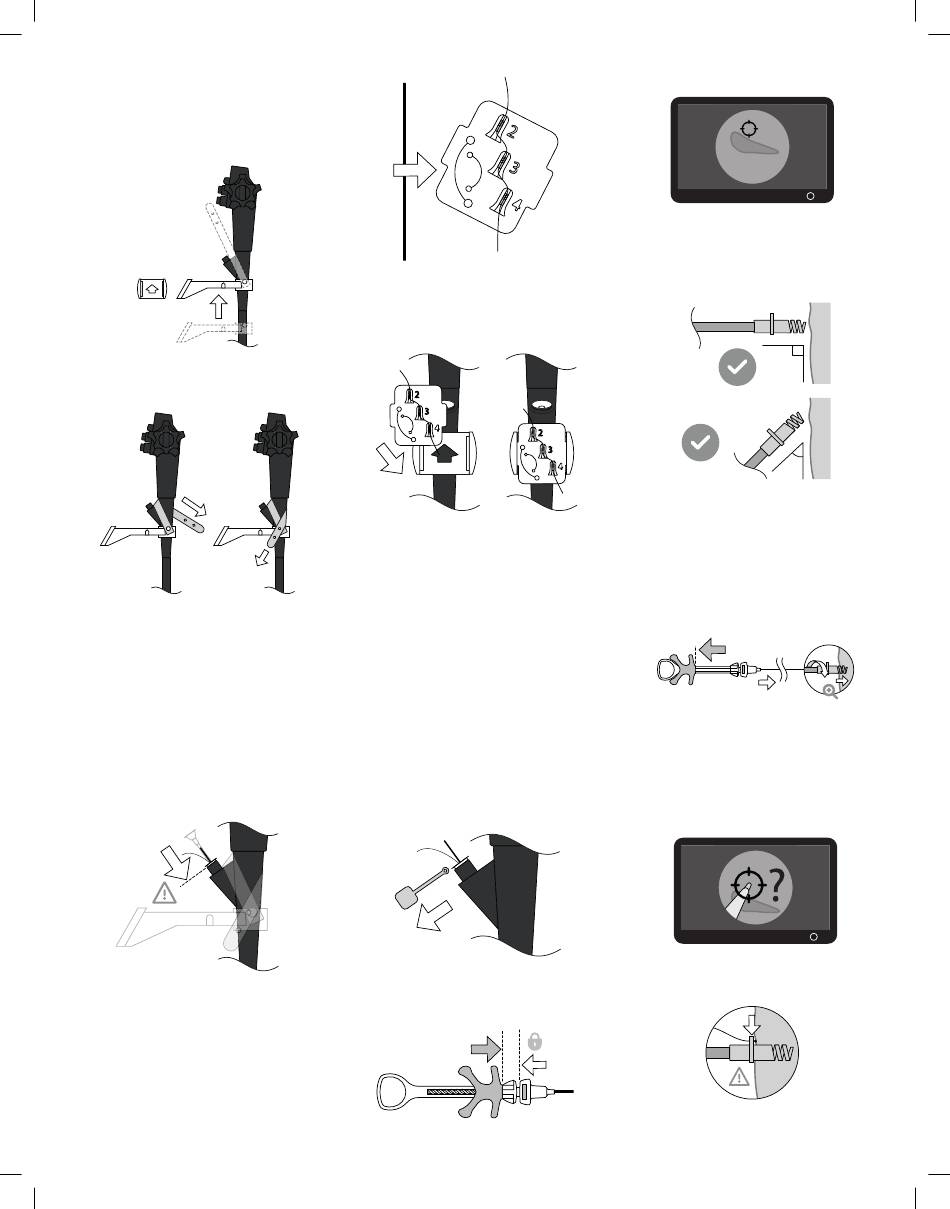 2
3
4

2
3
4

2
3
4

?