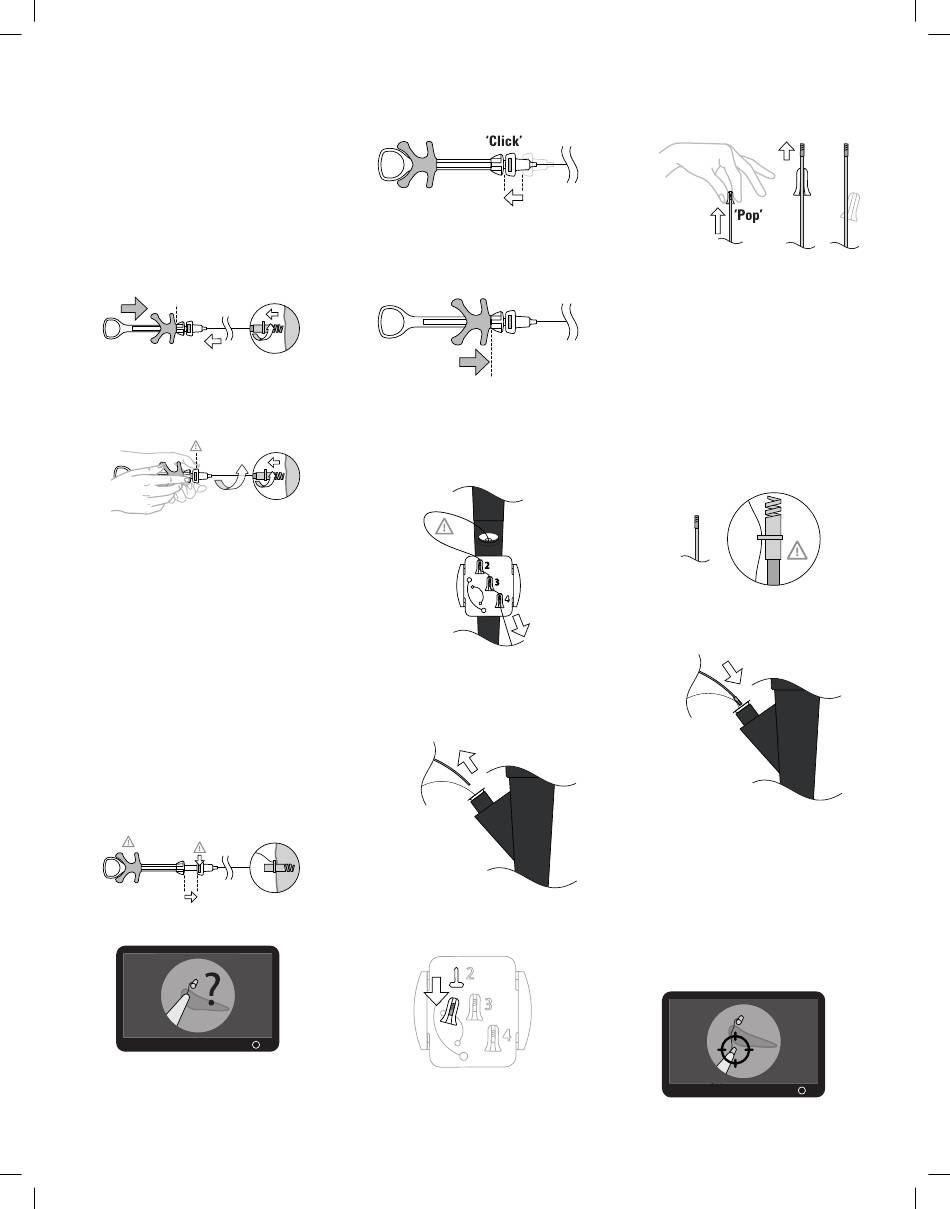 'Click'

'Pop'

2
3
4

?

2
3
4