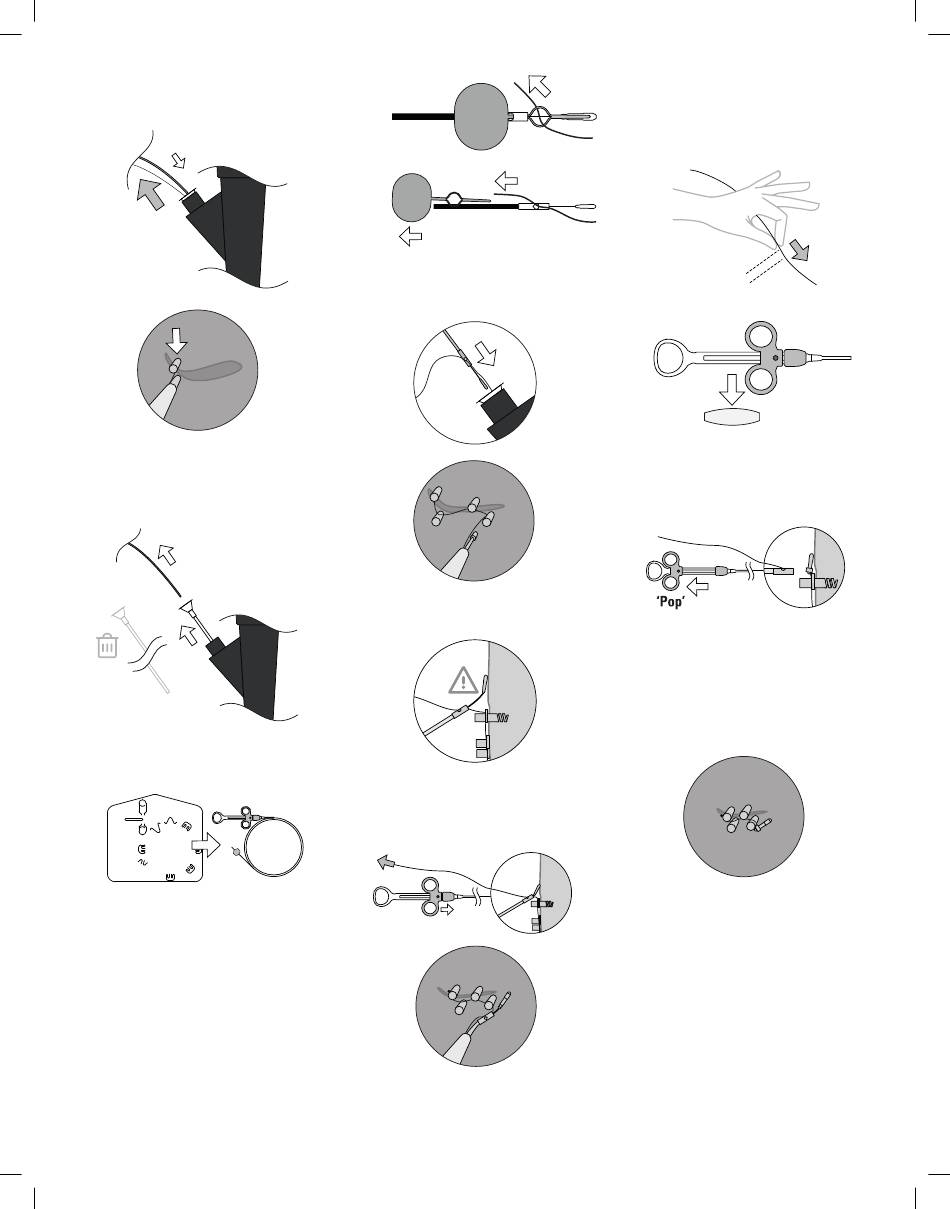 'Pop'