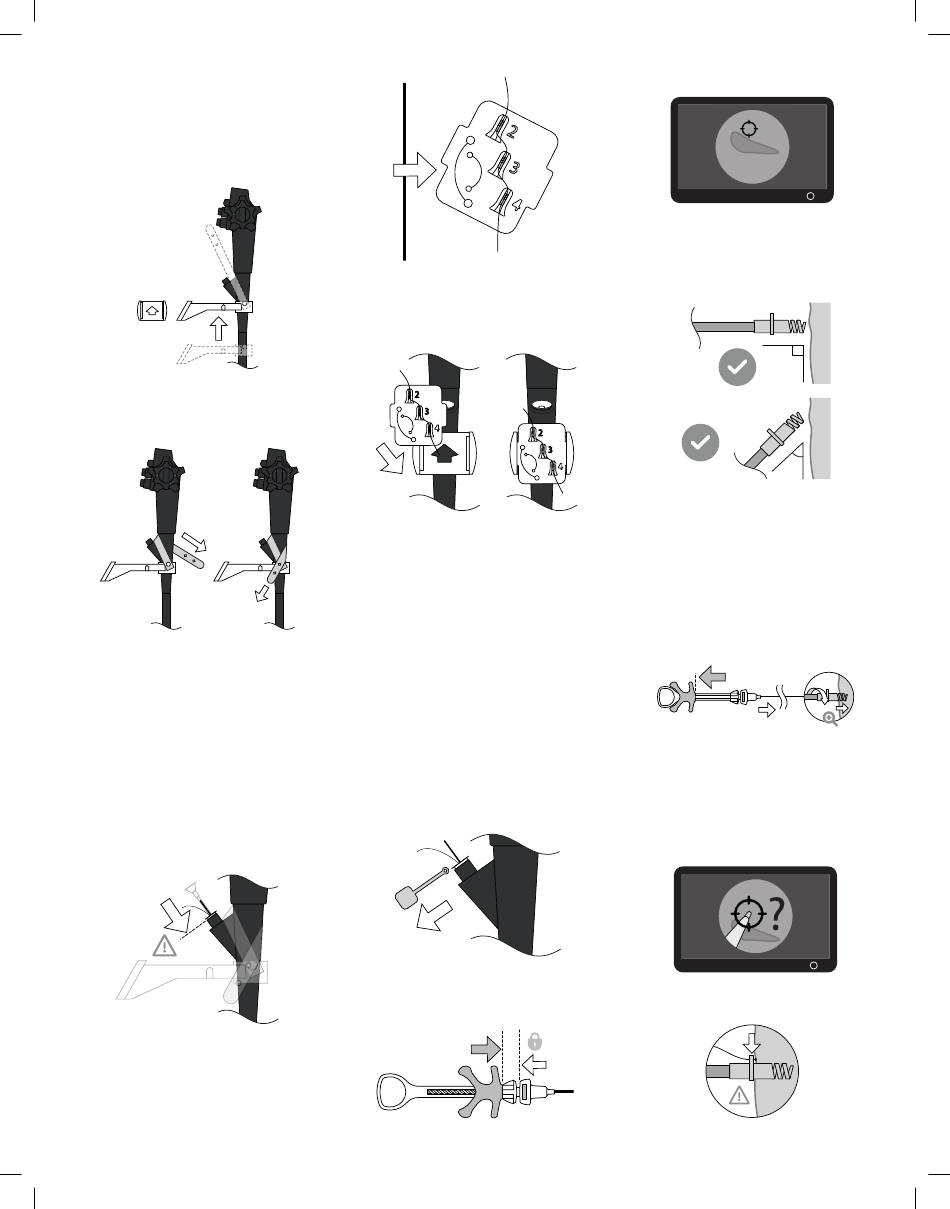 2
3
4

2
3
4

2
3
4

?