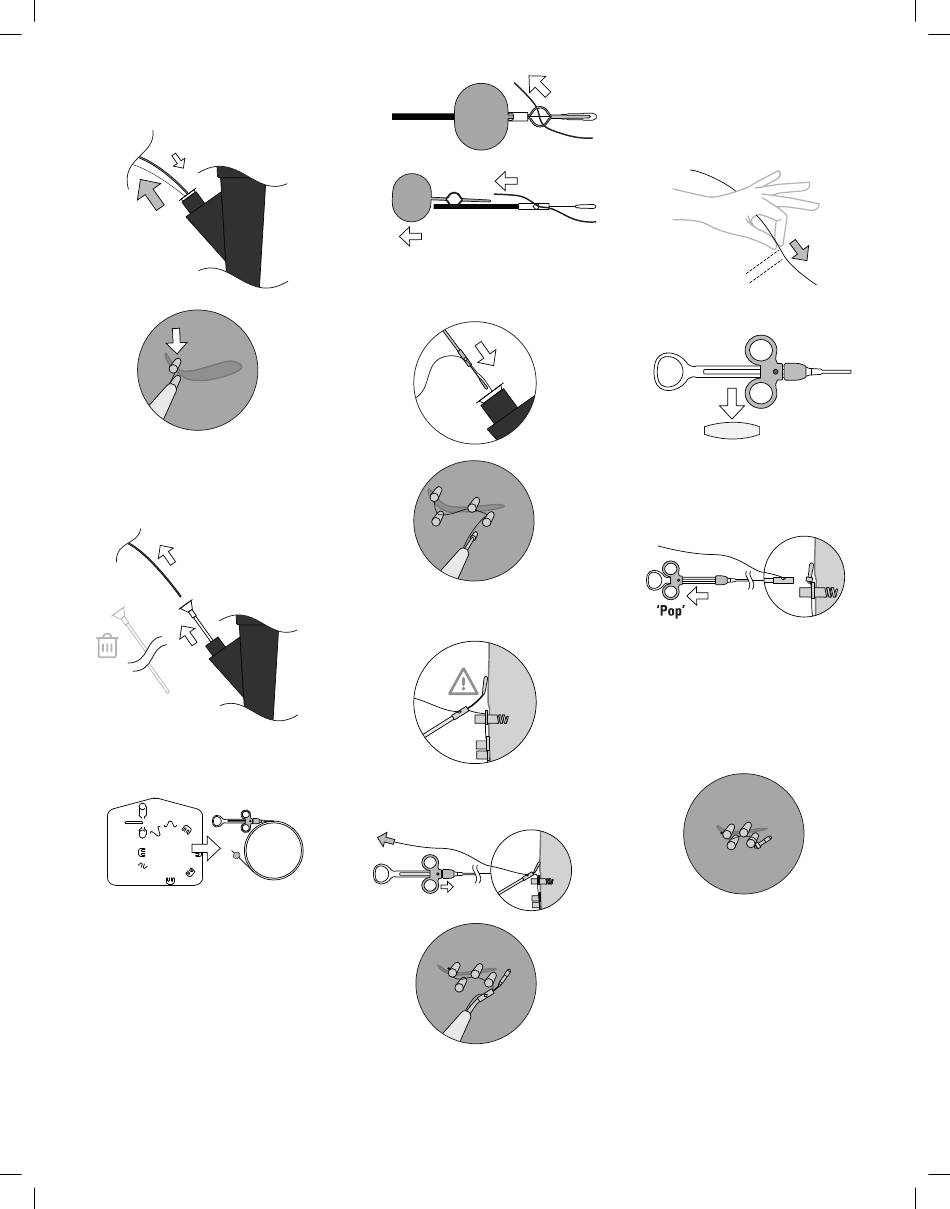 'Pop'