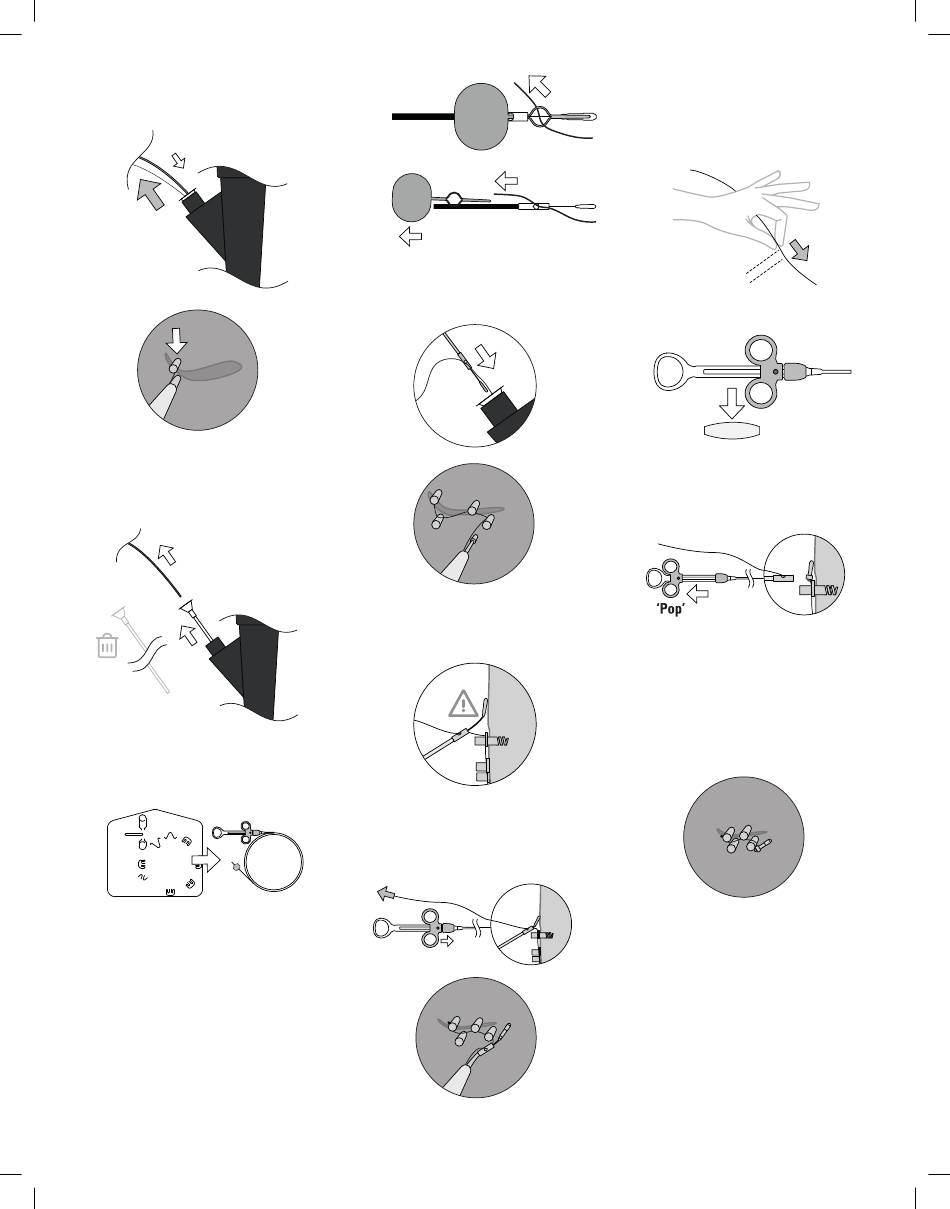 'Pop'