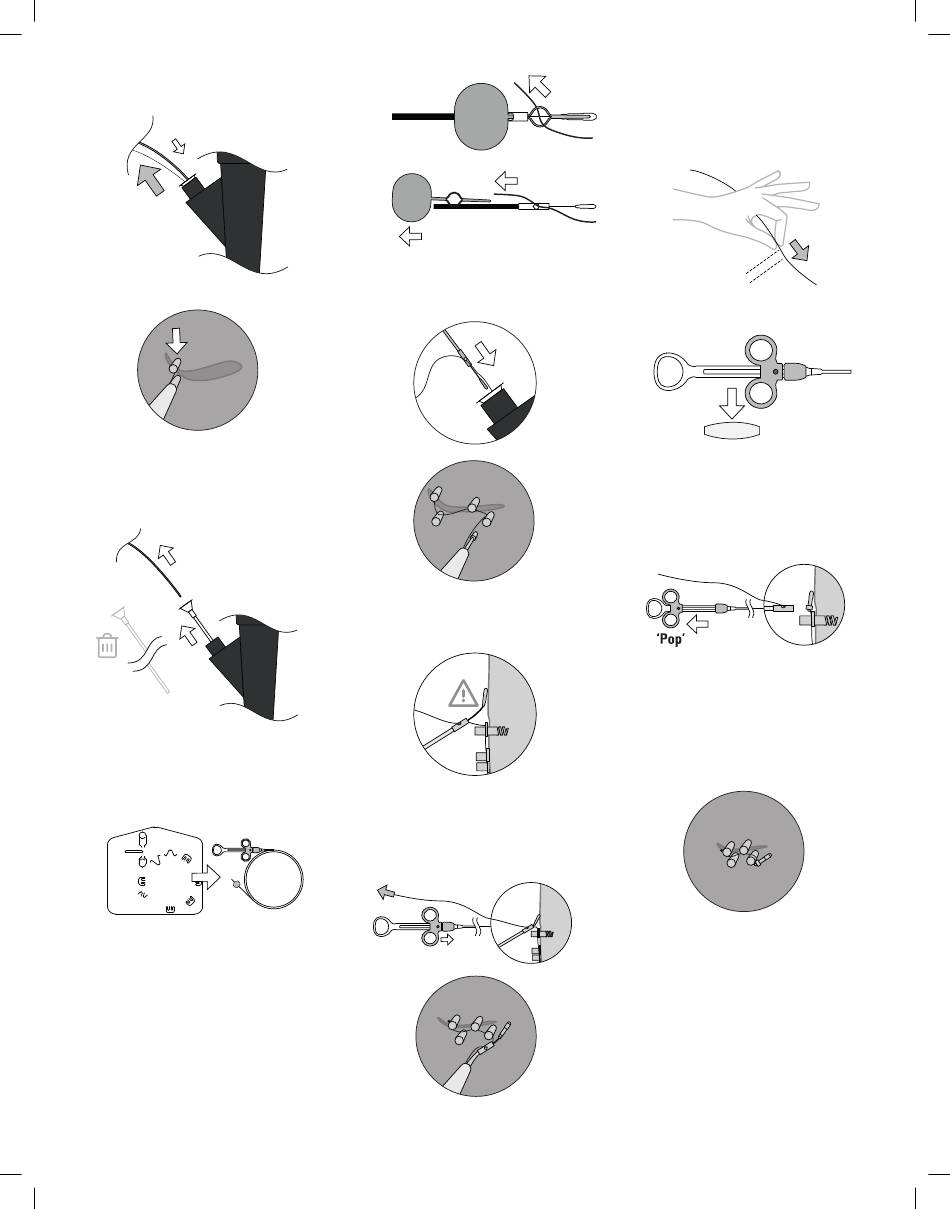 'Pop'