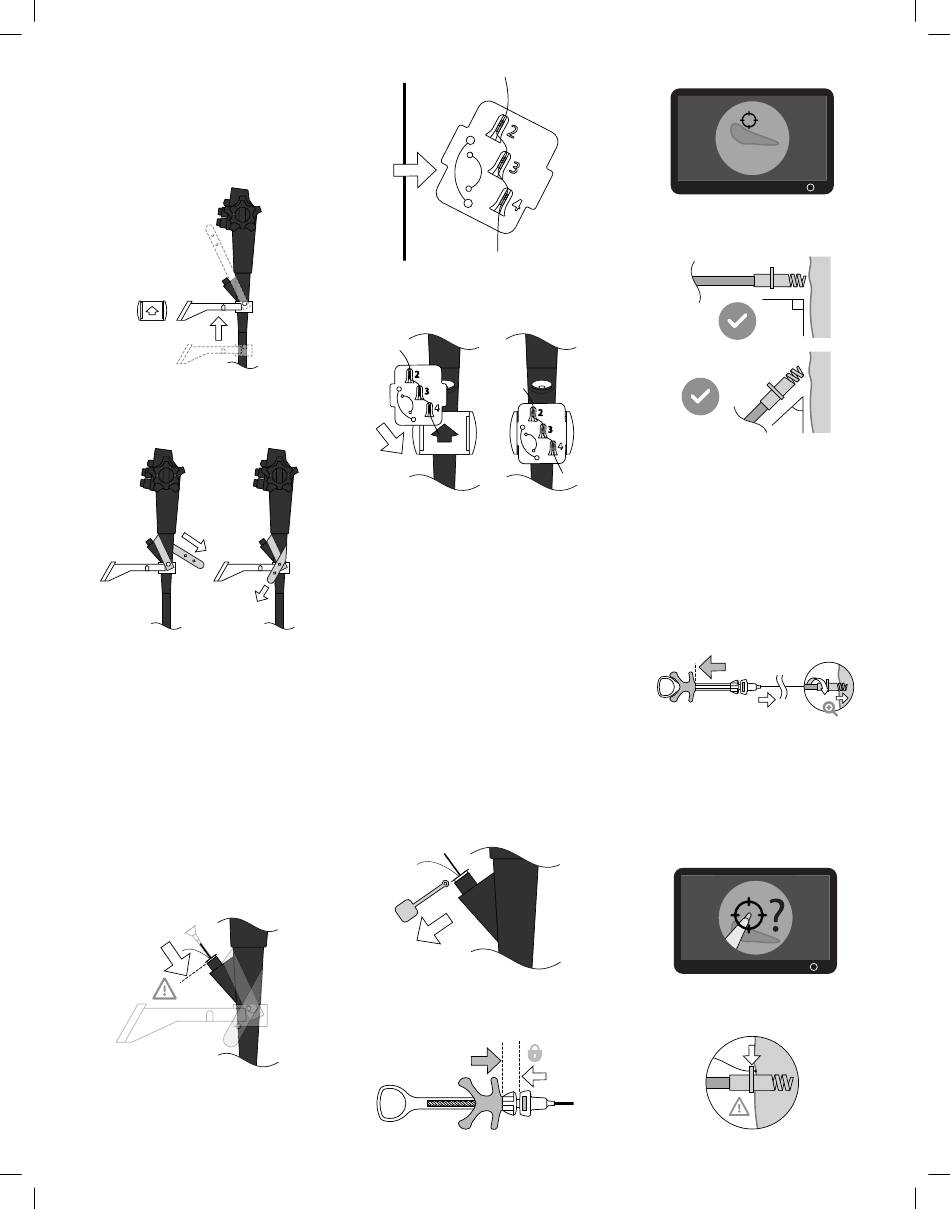 2
3
4

2
3
4

2
3
4

?