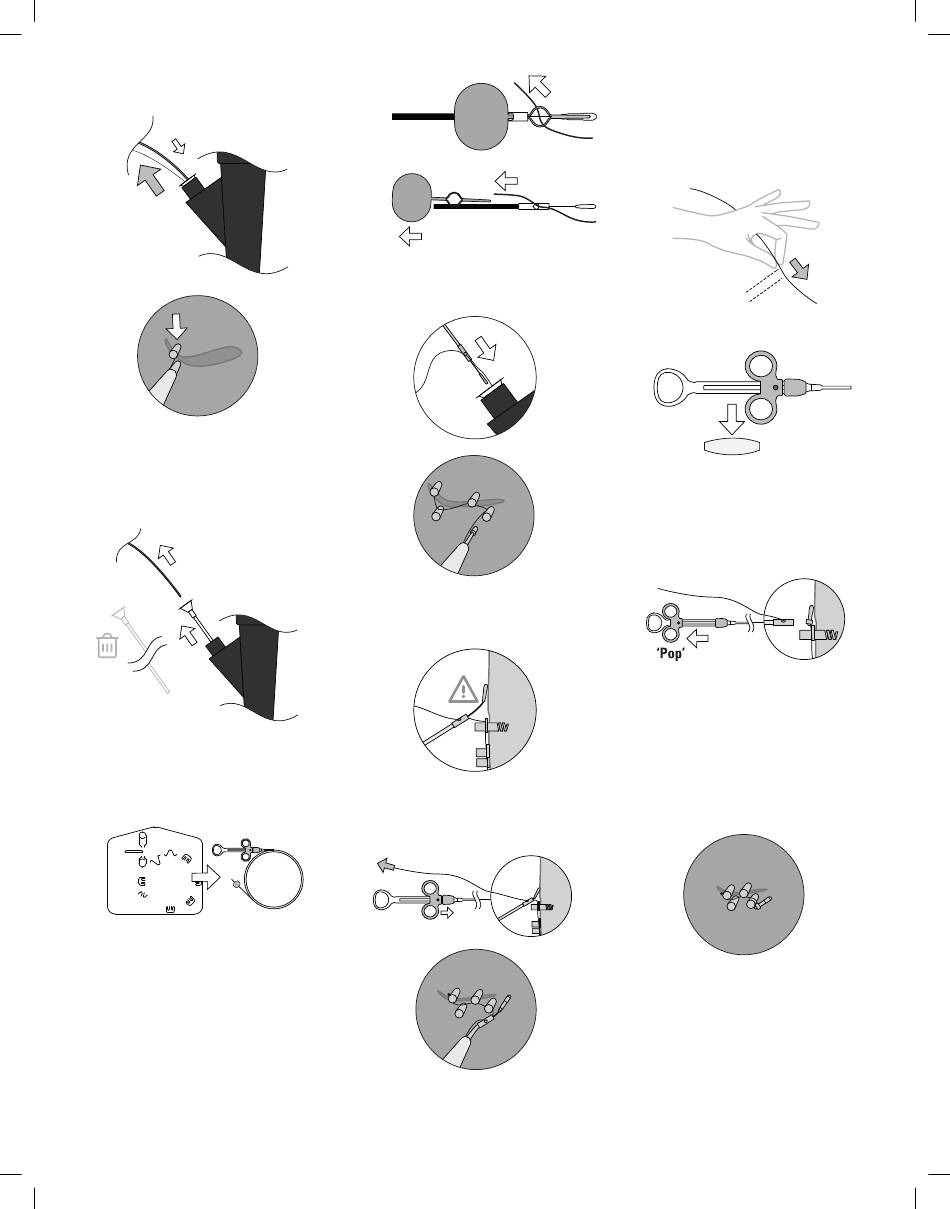 'Pop'