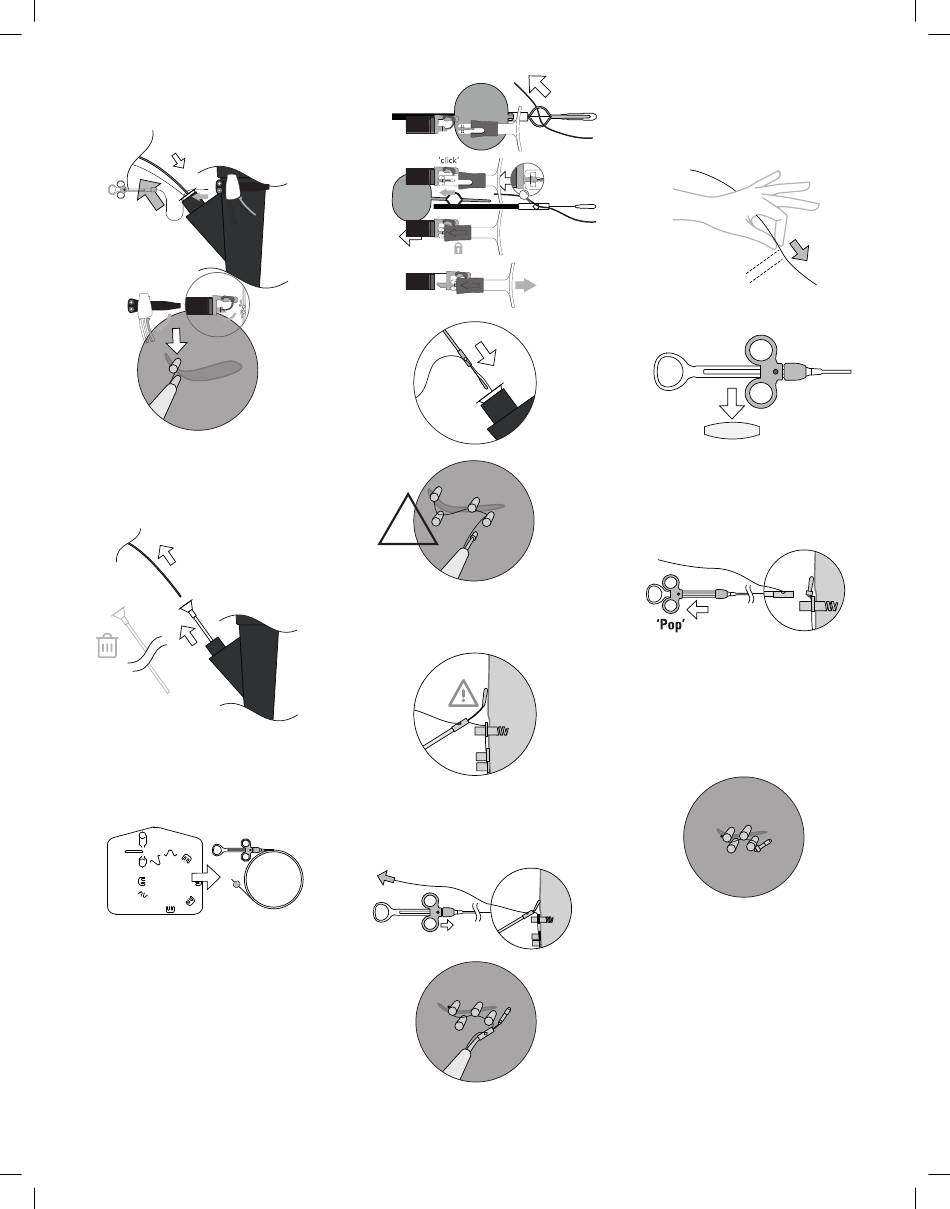 'click'

'Pop'