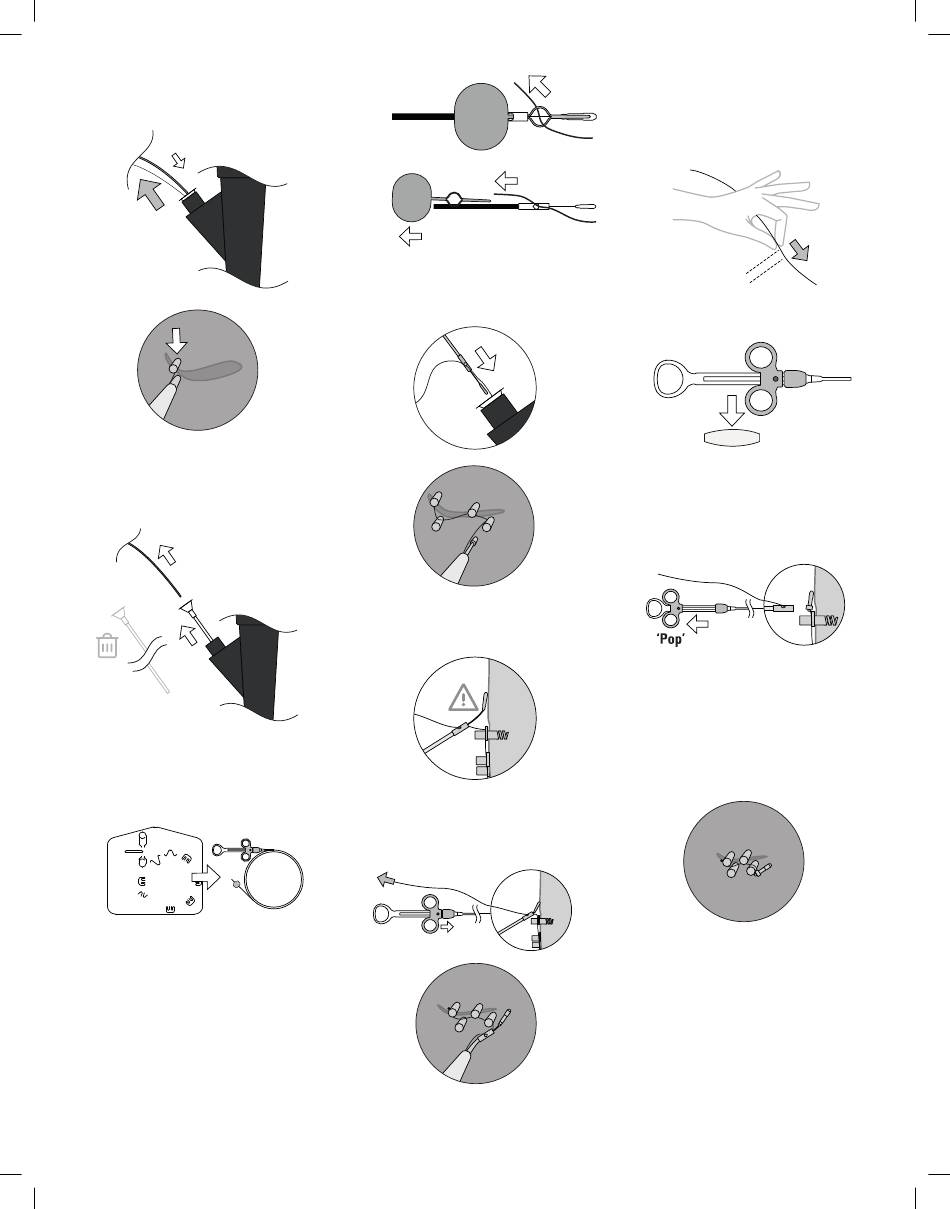 'Pop'