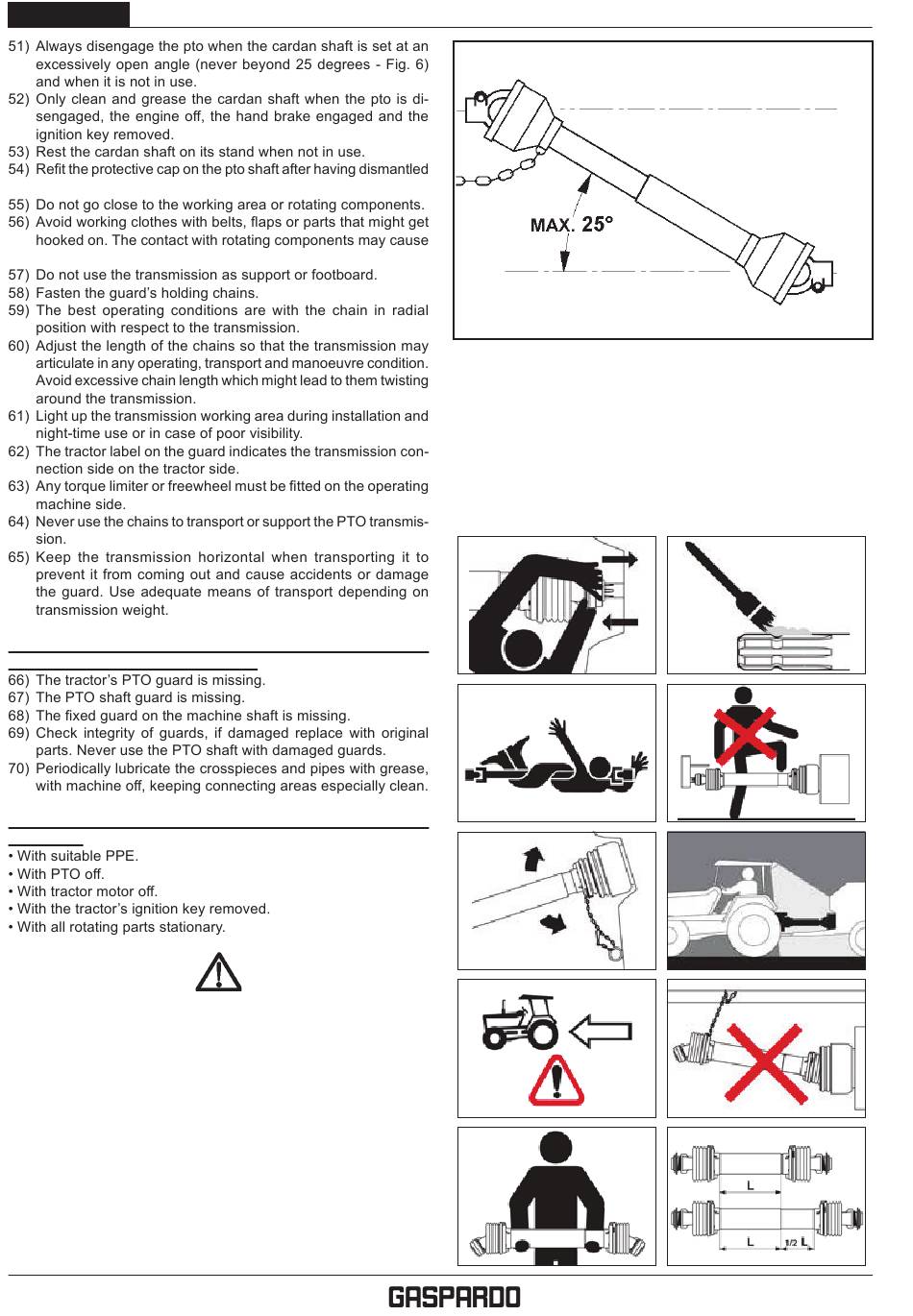 51) Always disengage the pto when the cardan shaft is set at an excessively open angle (never beyond 25 degrees - Fig. 6) and when it is not in use.
52) Only clean and grease the cardan shaft when the pto is disengaged, the engine off, the hand brake engaged and the ignition key removed.
53) Rest the cardan shaft on its stand when not in use.
54) Refit the protective cap on the pto shaft after having dismantled

55) Do not go close to the working area or rotating components.
56) Avoid working clothes with belts, flaps or parts that might get hooked on. The contact with rotating components may cause

57) Do not use the transmission as support or footboard.
58) Fasten the guard's holding chains.
59) The best operating conditions are with the chain in radial position with respect to the transmission.
60) Adjust the length of the chains so that the transmission may articulate in any operating, transport and manoeuvre condition. Avoid excessive chain length which might lead to them twisting around the transmission.
61) Light up the transmission working area during installation and night-time use or in case of poor visibility.
62) The tractor label on the guard indicates the transmission connection side on the tractor side.
63) Any torque limiter or freewheel must be fitted on the operating machine side.
64) Never use the chains to transport or support the PTO transmission.
65) Keep the transmission horizontal when transporting it to prevent it from coming out and cause accidents or damage the guard. Use adequate means of transport depending on transmission weight.

66) The tractor's PTO guard is missing.
67) The PTO shaft guard is missing.
68) The fixed guard on the machine shaft is missing.
69) Check integrity of guards, if damaged replace with original parts. Never use the PTO shaft with damaged guards.
70) Periodically lubricate the crosspieces and pipes with grease, with machine off, keeping connecting areas especially clean.

• With suitable PPE.
• With PTO off.
• With tractor motor off.
• With the tractor's ignition key removed.
• With all rotating parts stationary.

MAX. 25°

L
L
1/2 L

GASPARDO