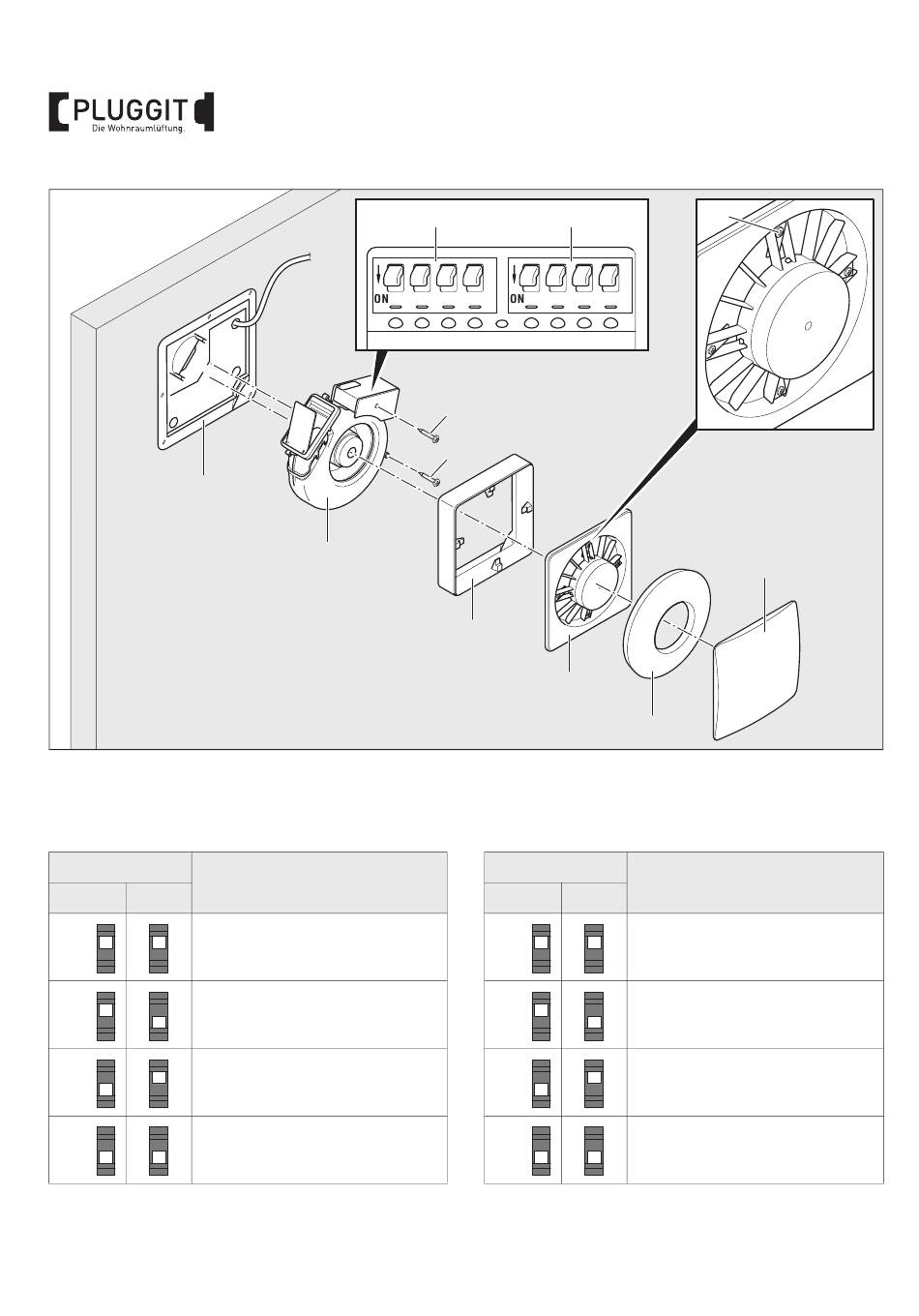 PLUGGIT
Die Wohnraumlüftung.

ON
ON