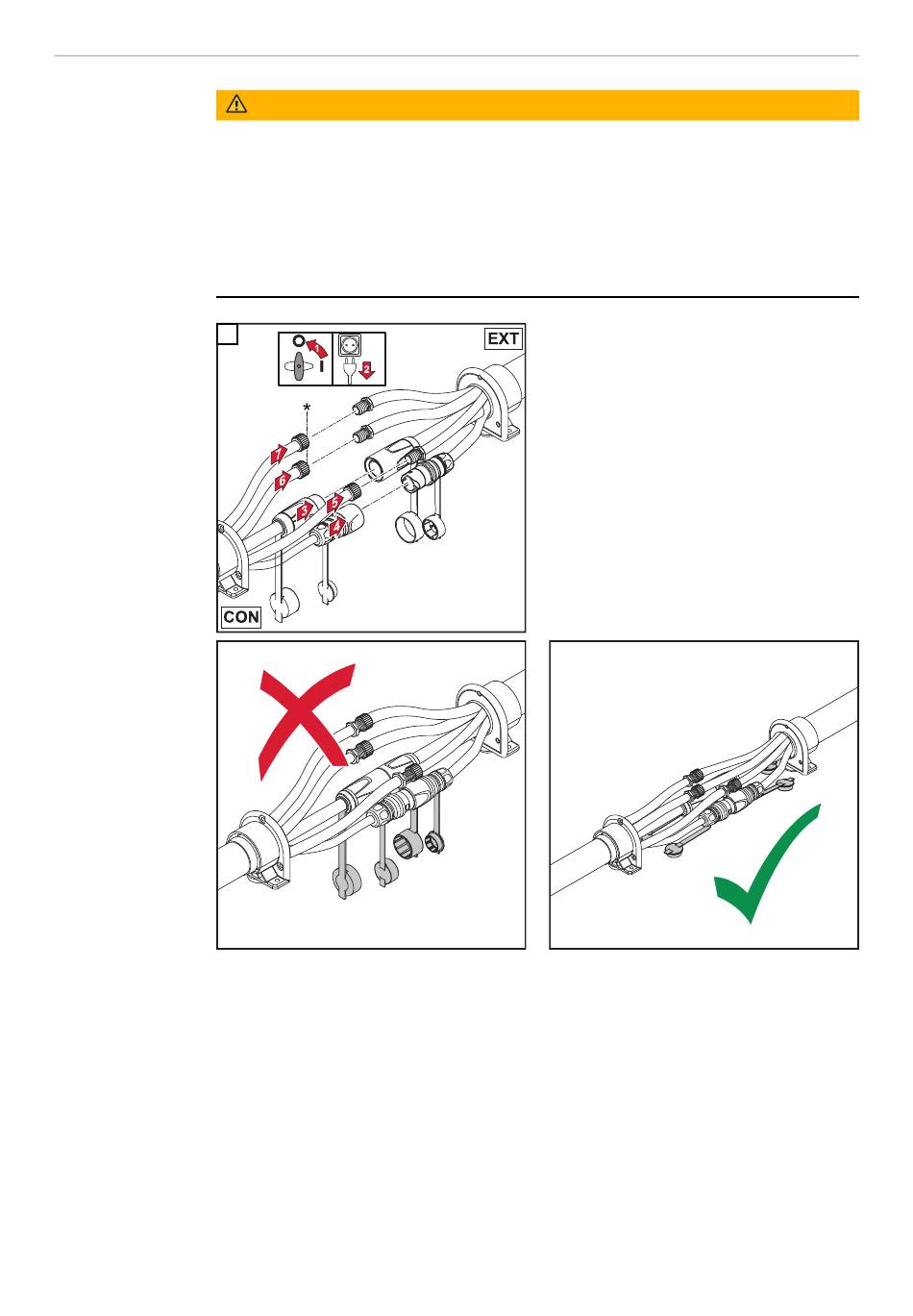 EXT

O

I

1

2

*

7

6

3

5

4

CON