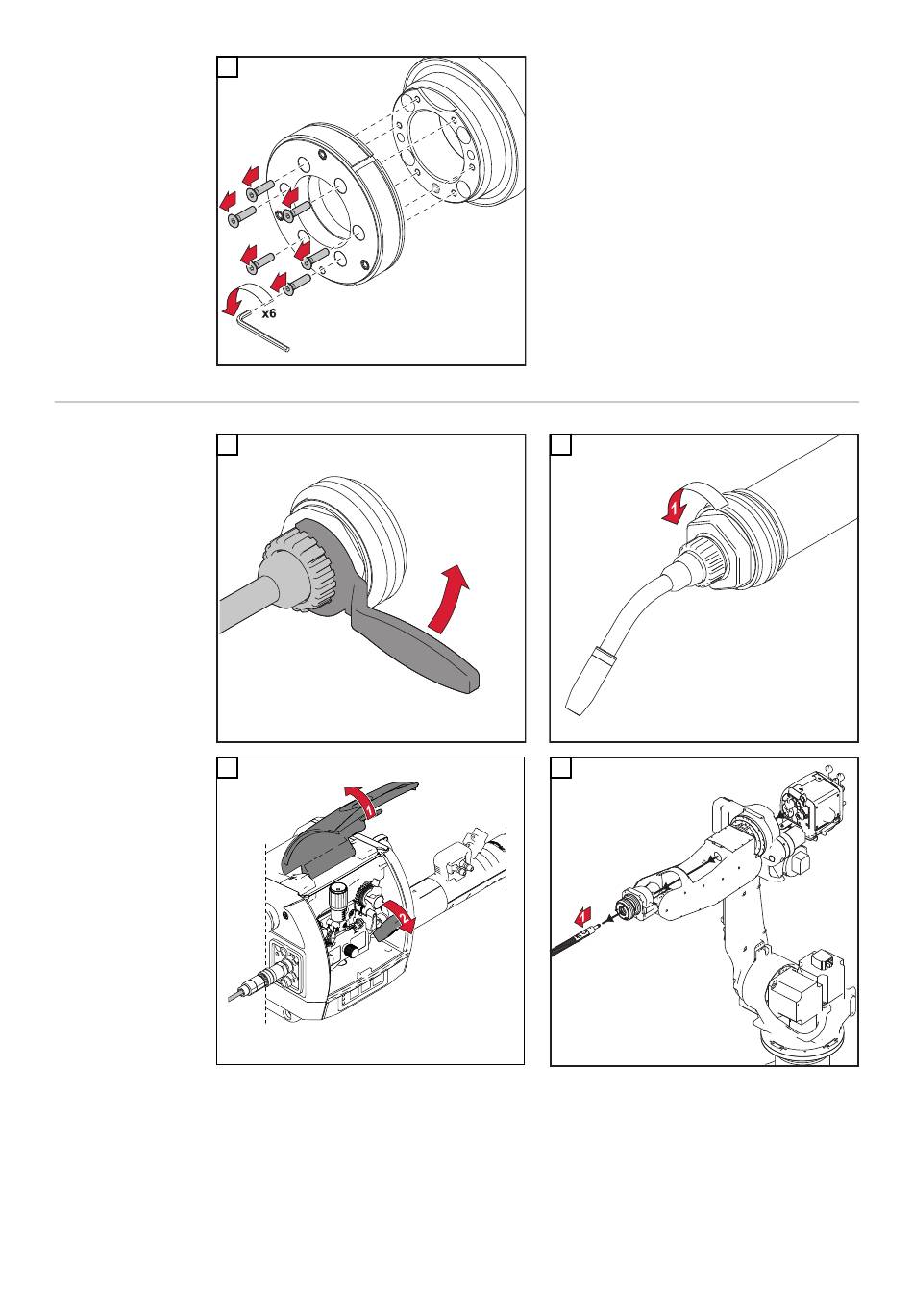 x6

1

1

2

1