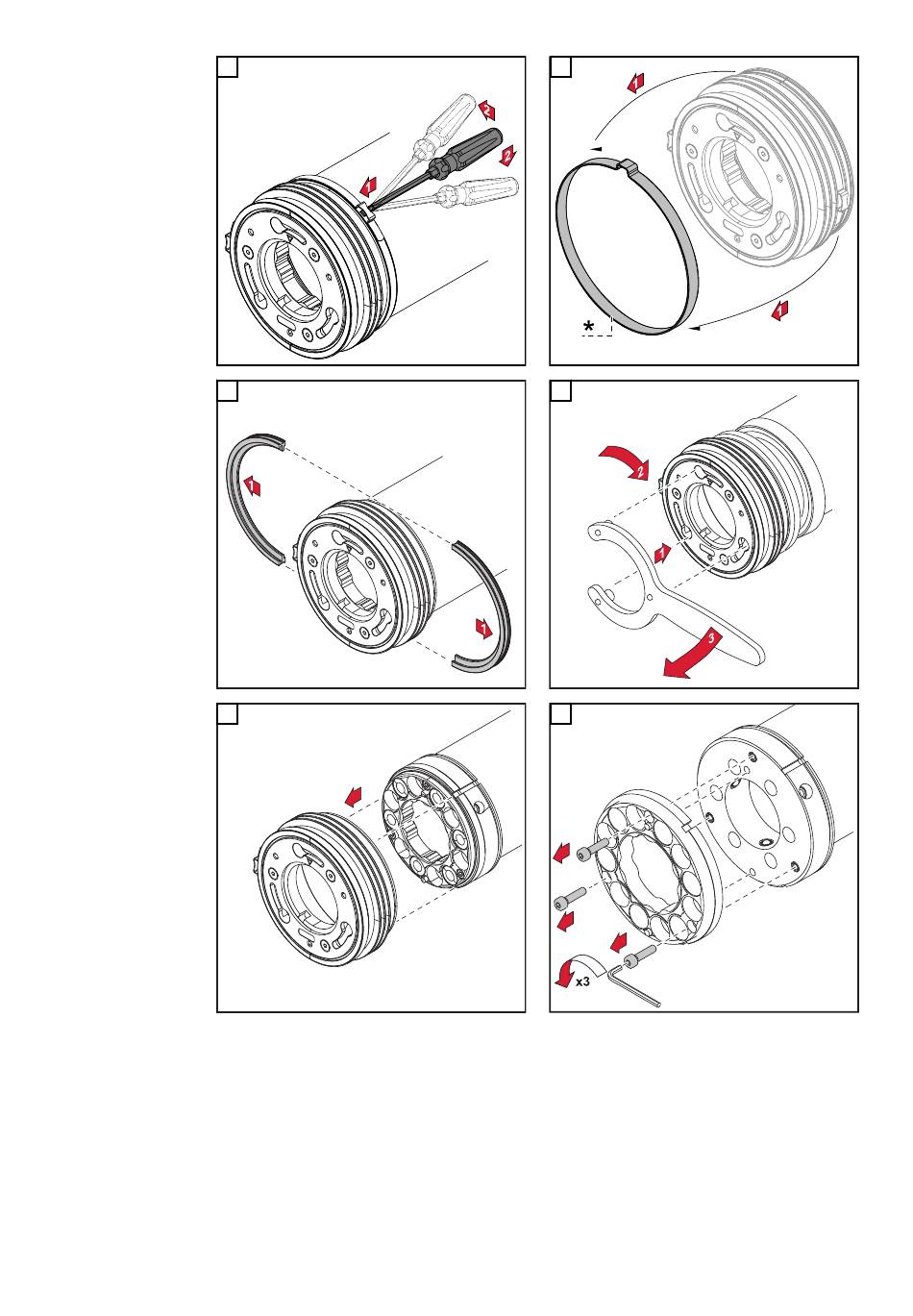 1
2
2

1
*
1

1
1

2
1
3

x3