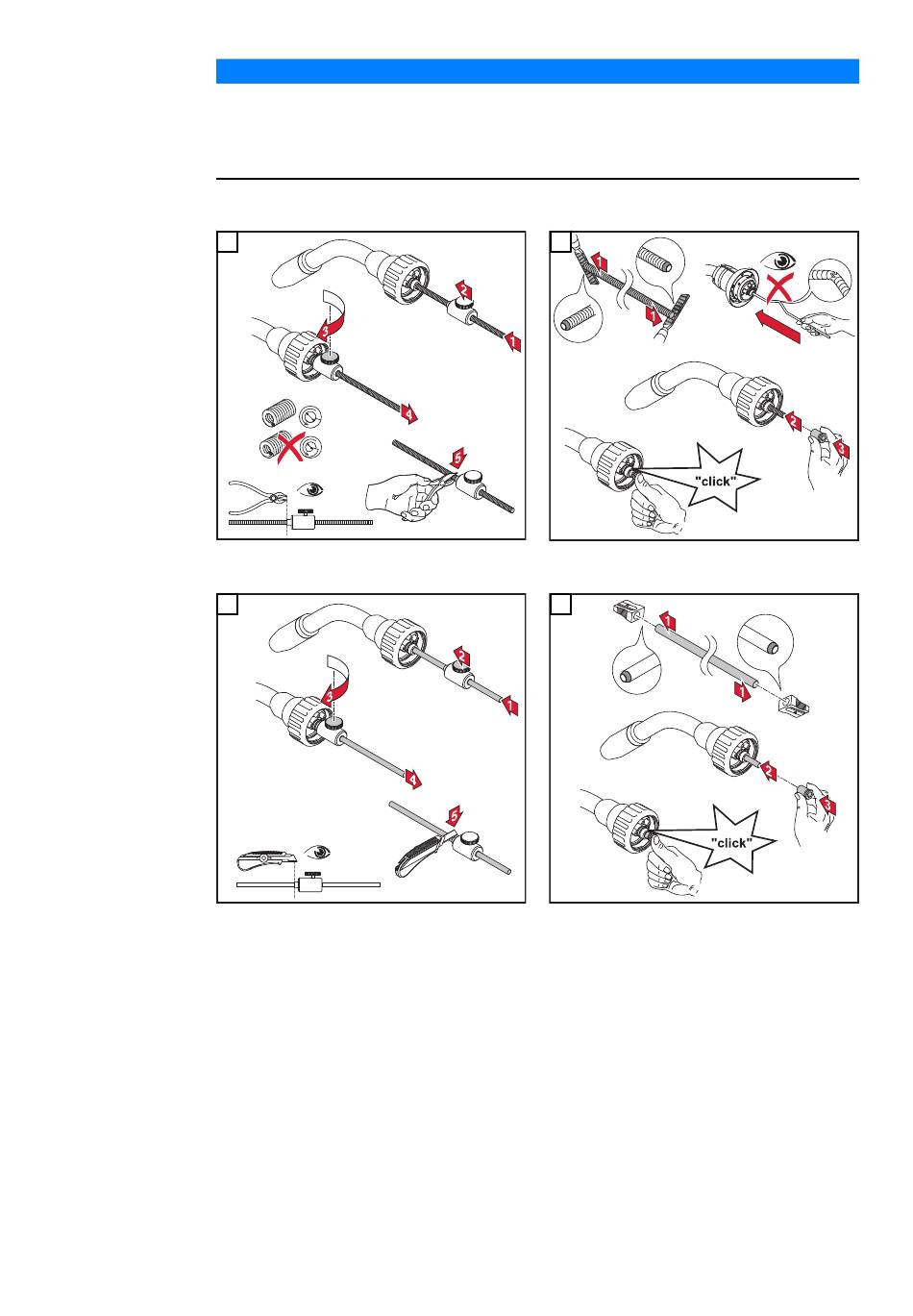 2
1
3
4
5
1
1
2
3
"click"
2
1
3
4
5
1
1
2
3
"click"