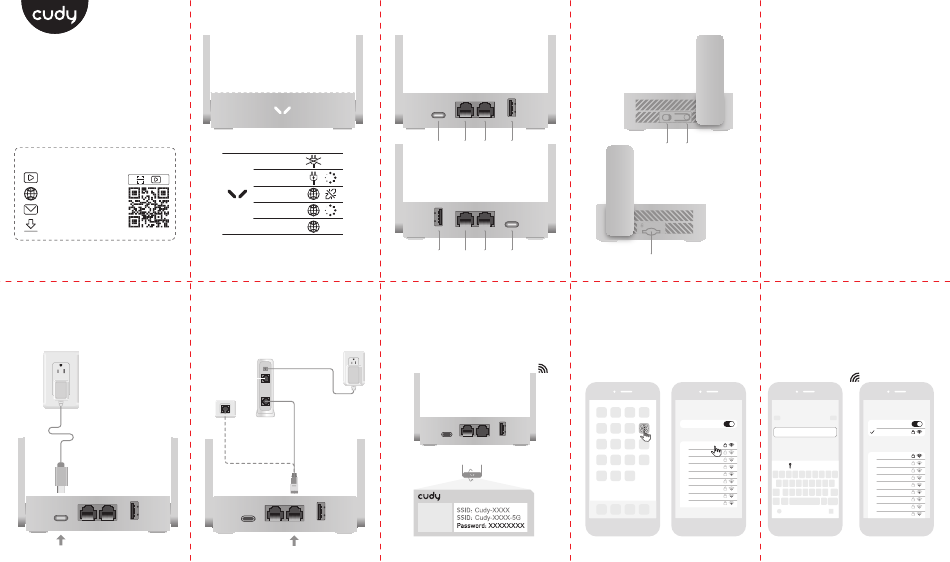 cudy

cudy

SSID: Cudy-XXXX
SSID: Cudy-XXXX-5G
Password: XXXXXXXX