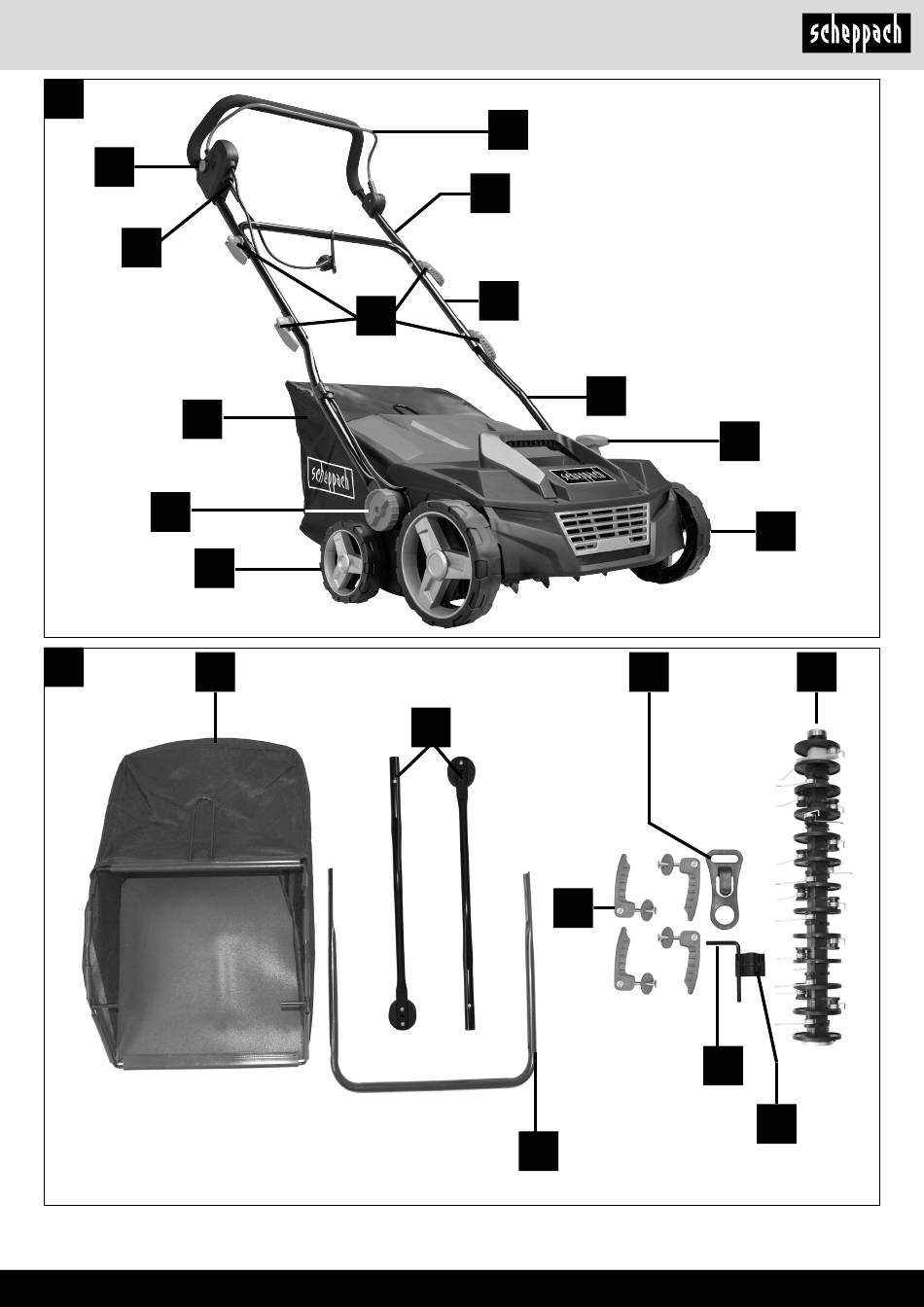 scheppach

scheppach

scheppach