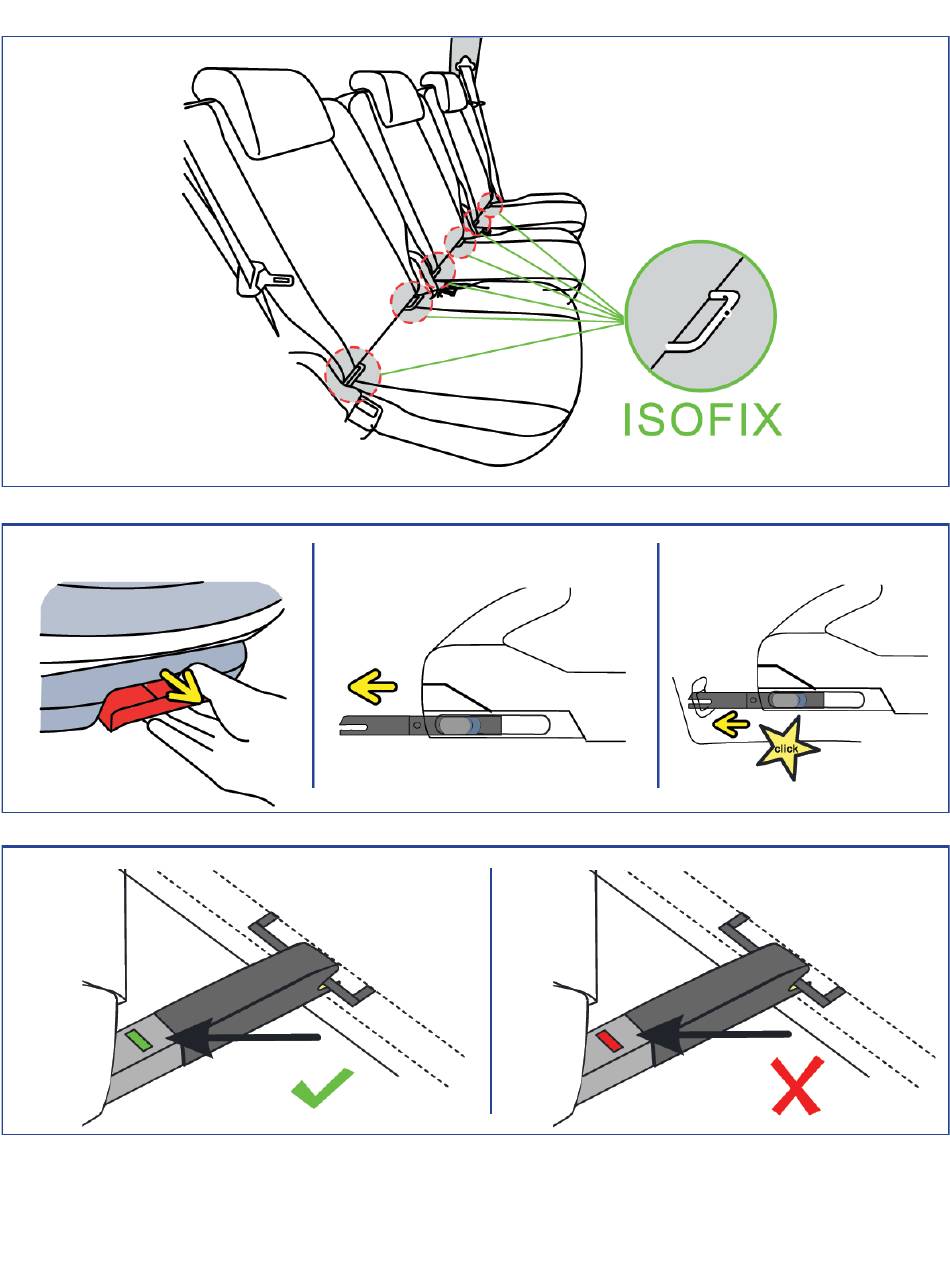 ISOFIX

click