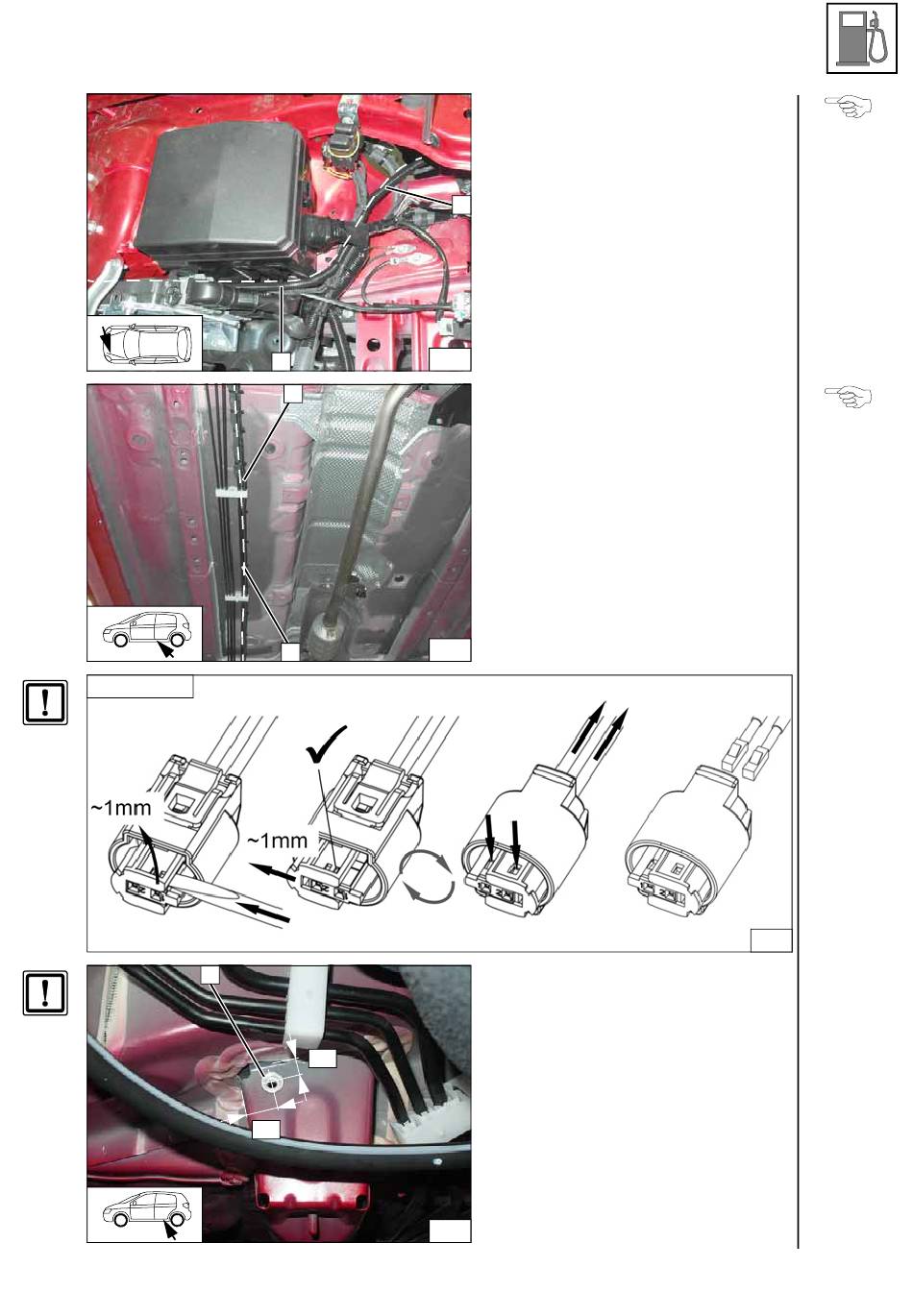 ~1mm

~1mm