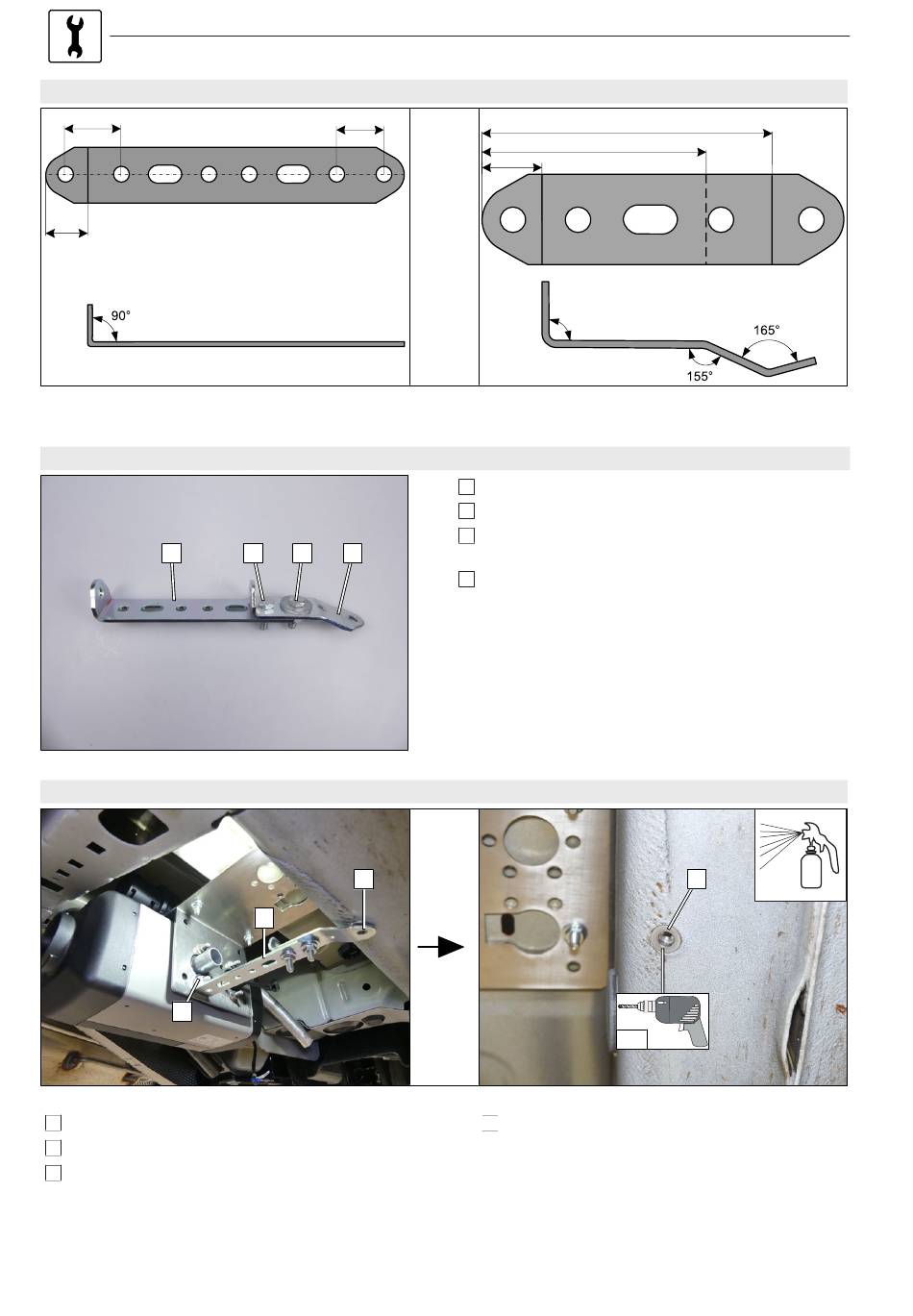 90°

165°

155°