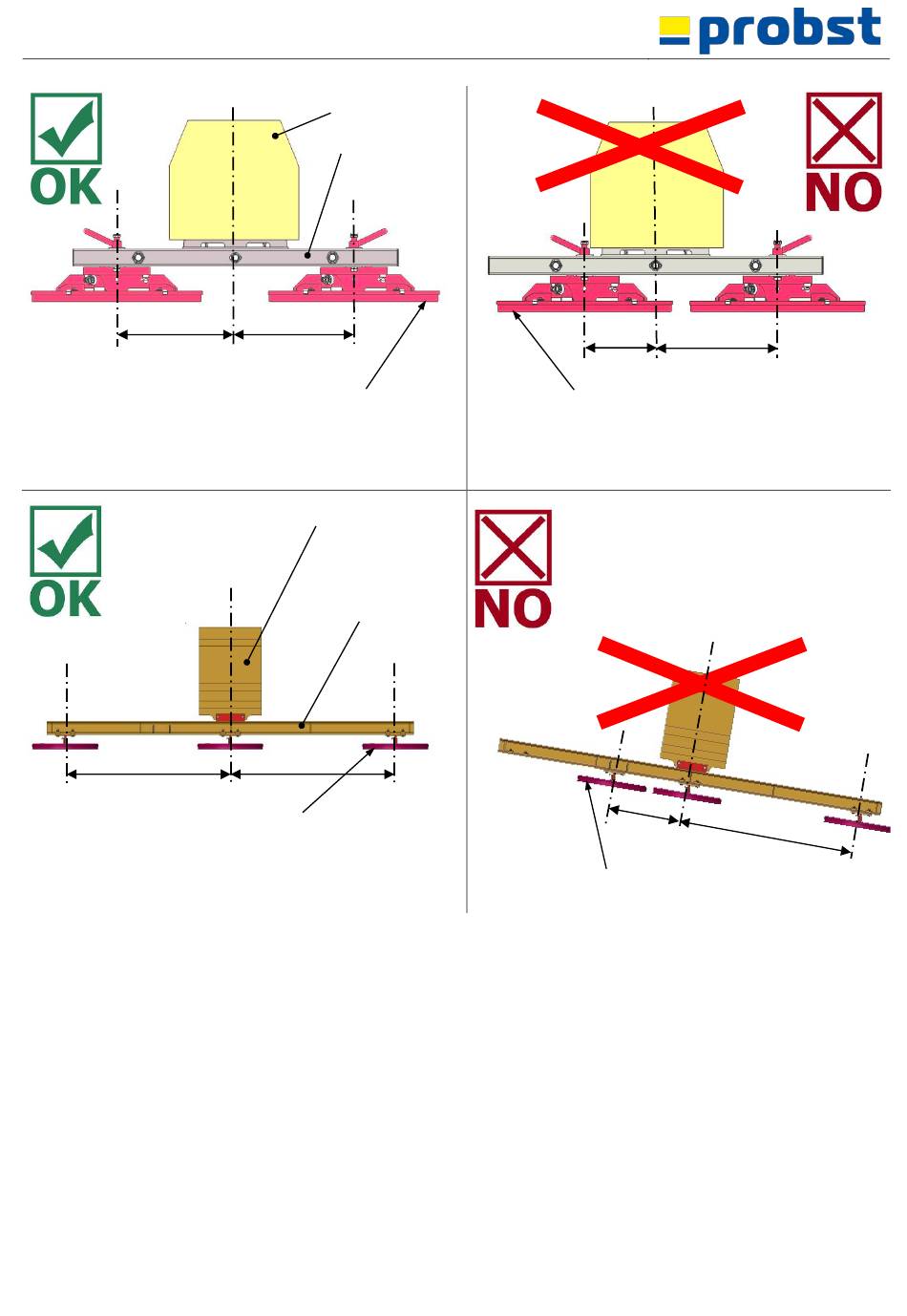 probst

OK

NO

OK

NO