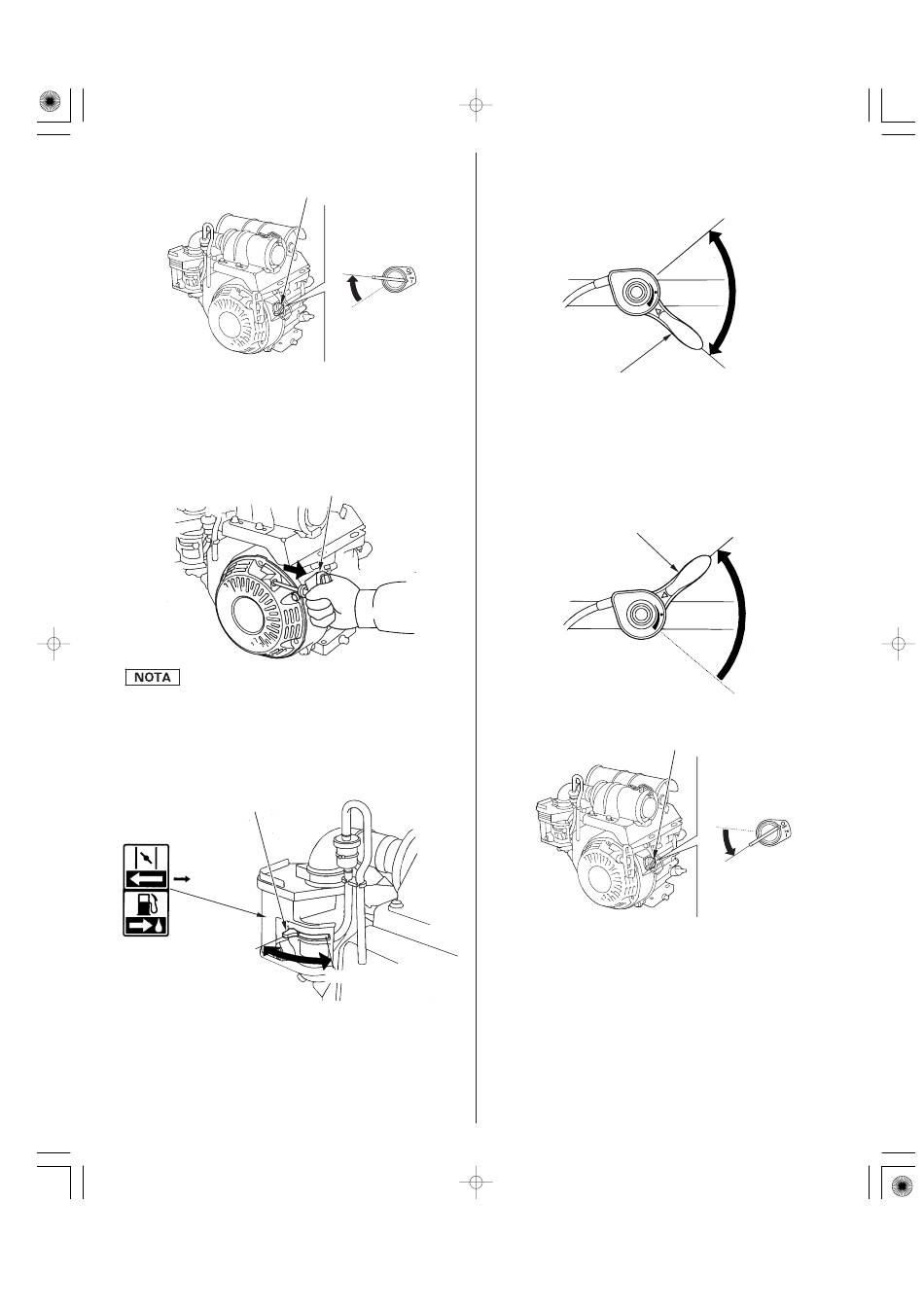 NOTA