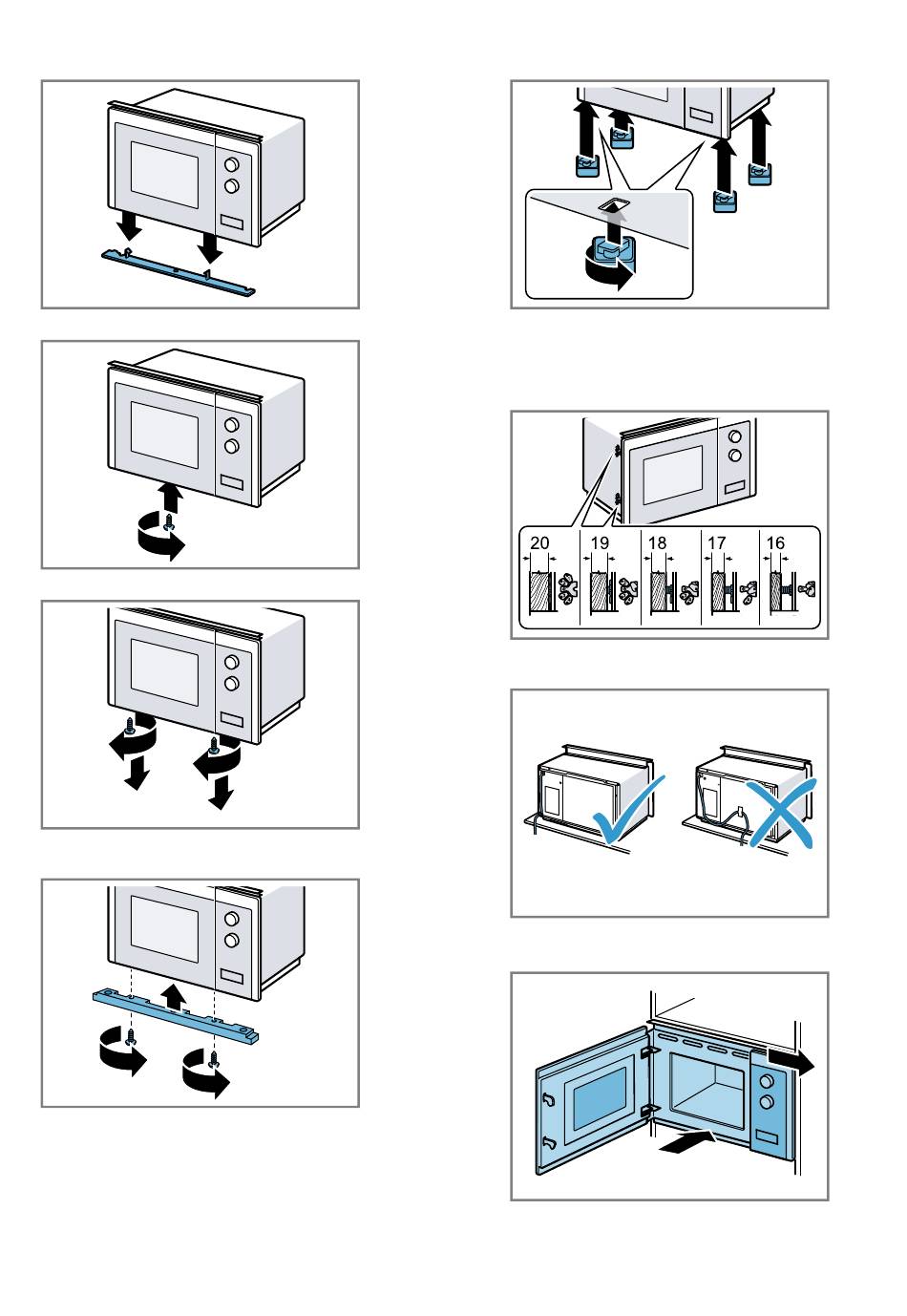 20
19
18
17
16