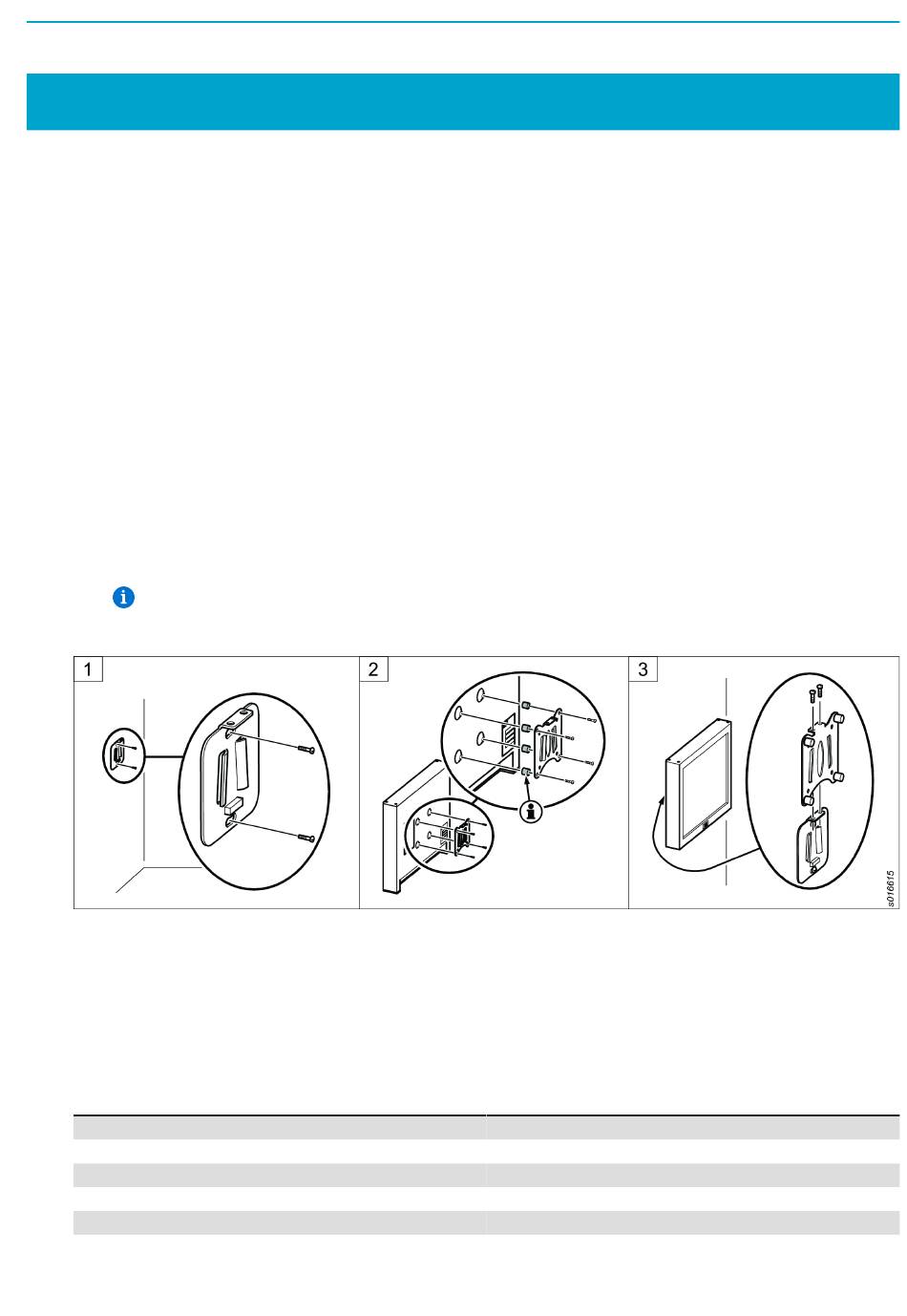 1

2

3

s016615