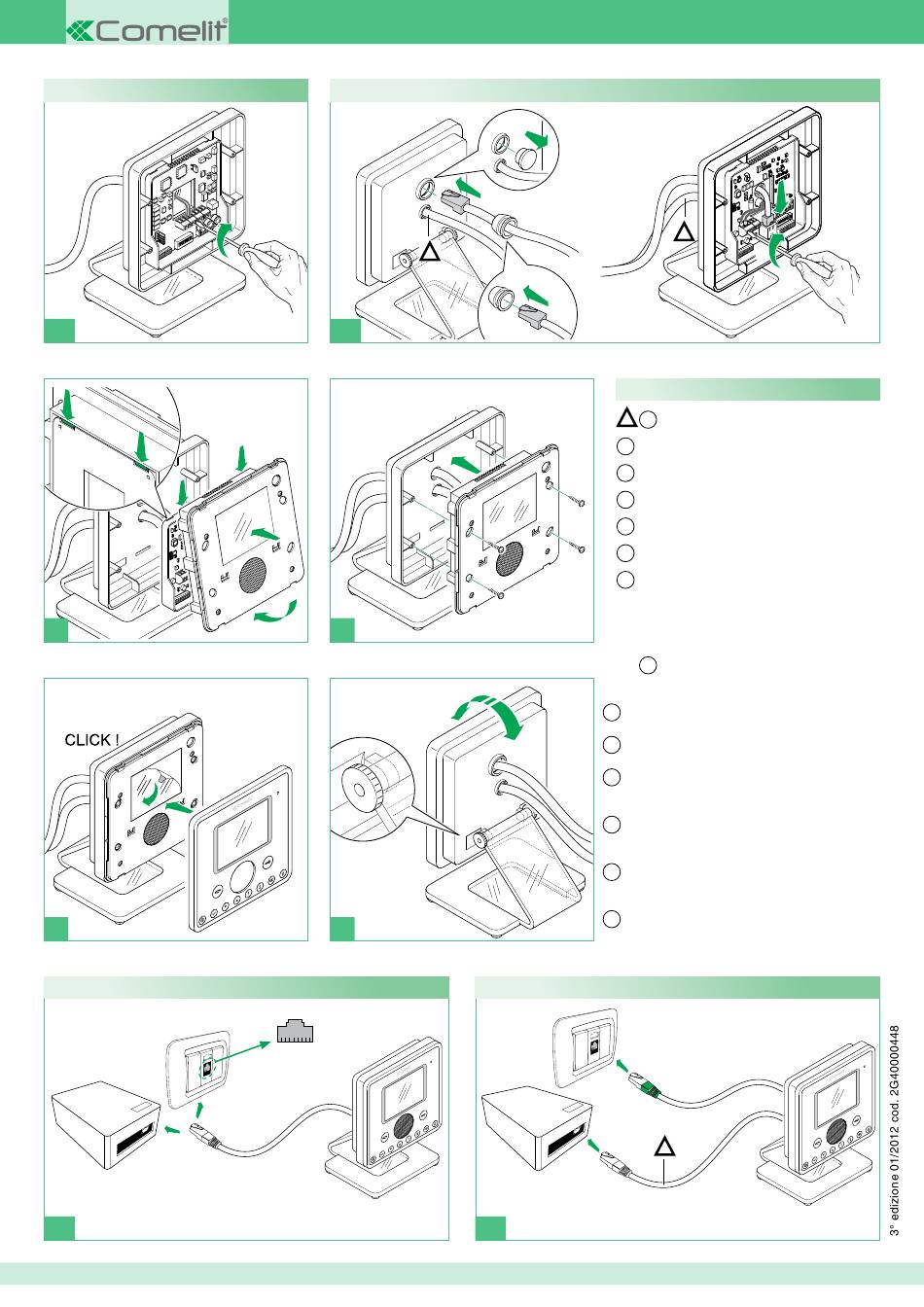 Comelit®

CLICK !

3° edizione 01/2012 cod. 2G40000448