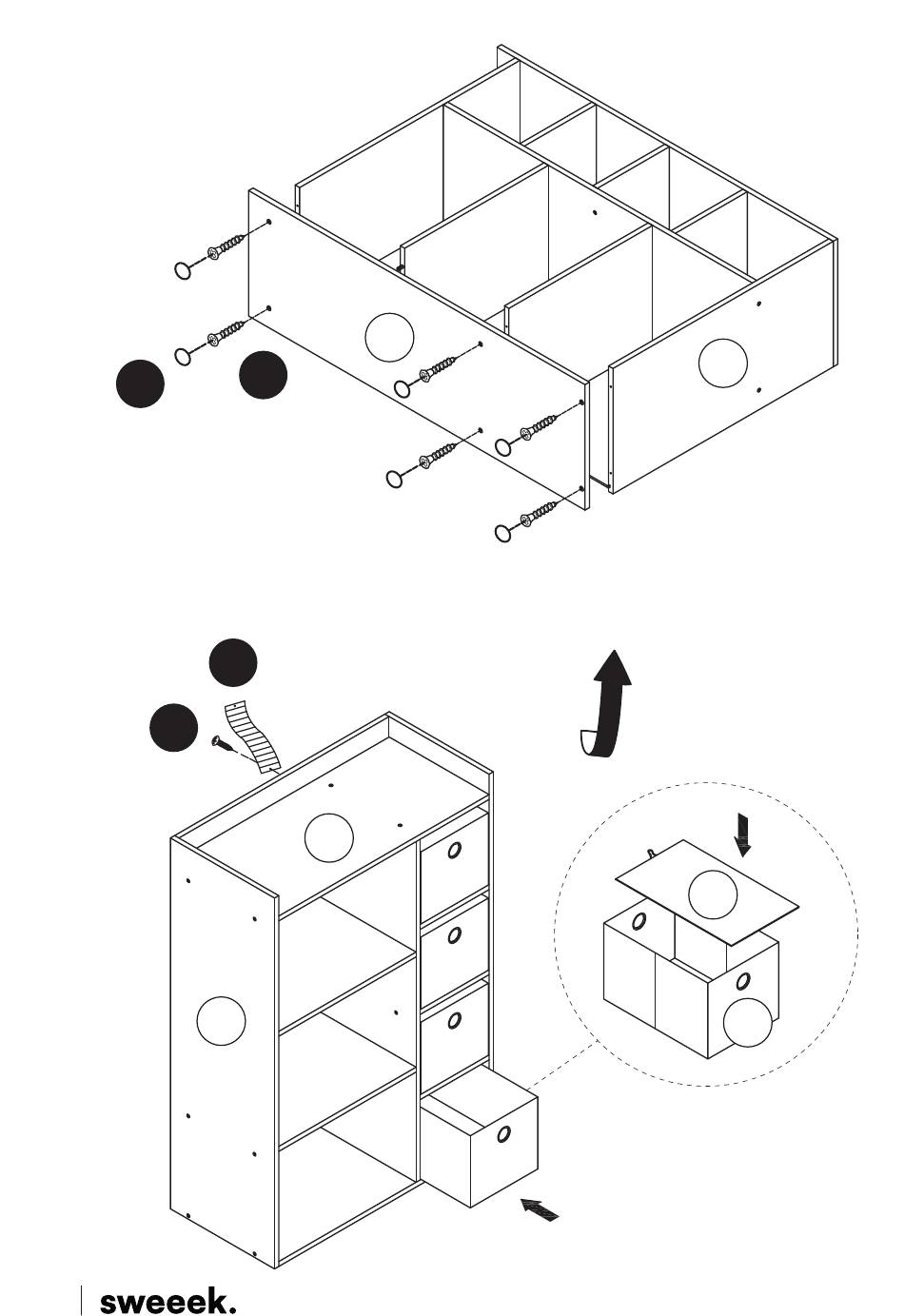 sweeek.