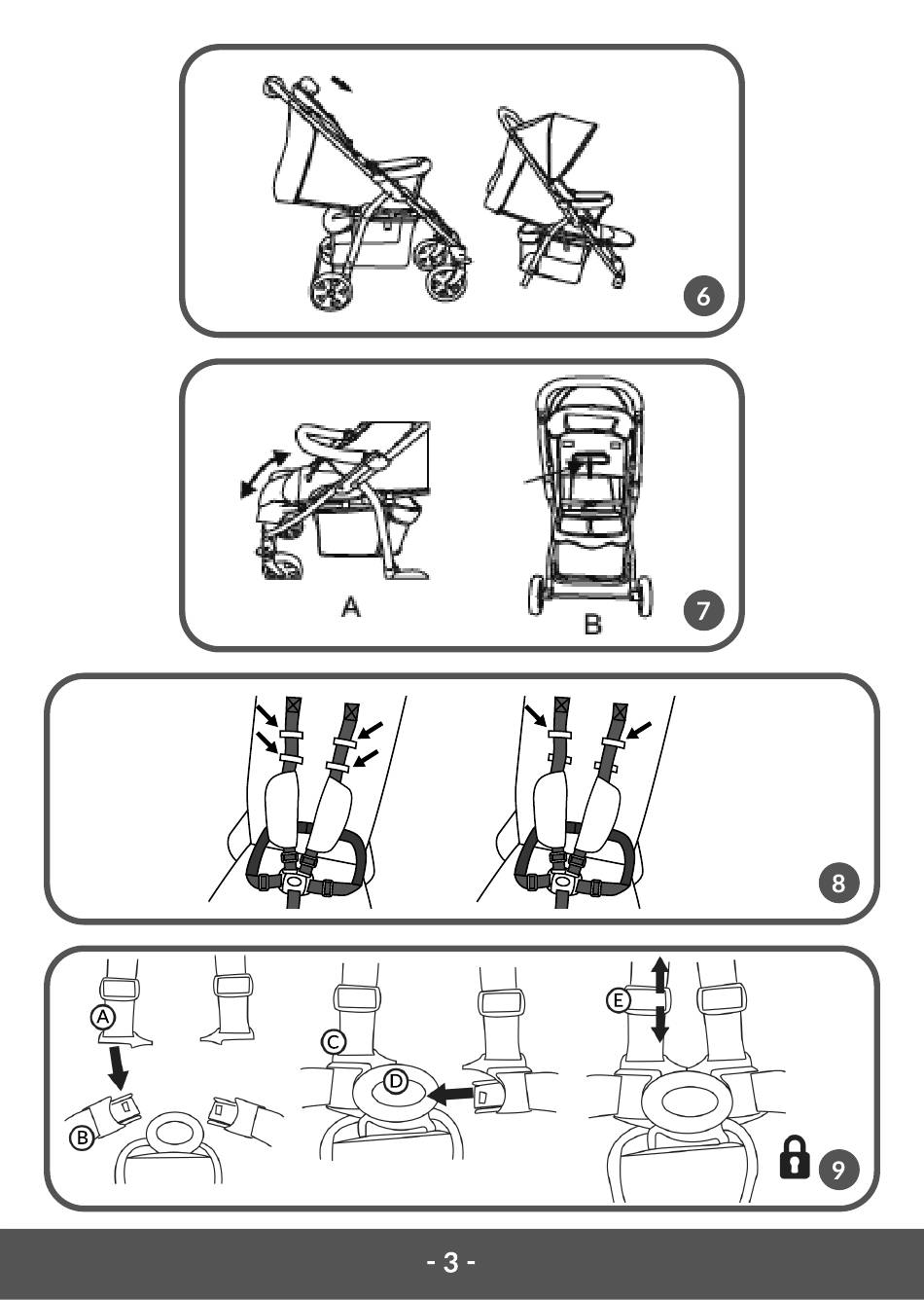 6

A

B

7

8

A

B

C

D

E

9

- 3 -