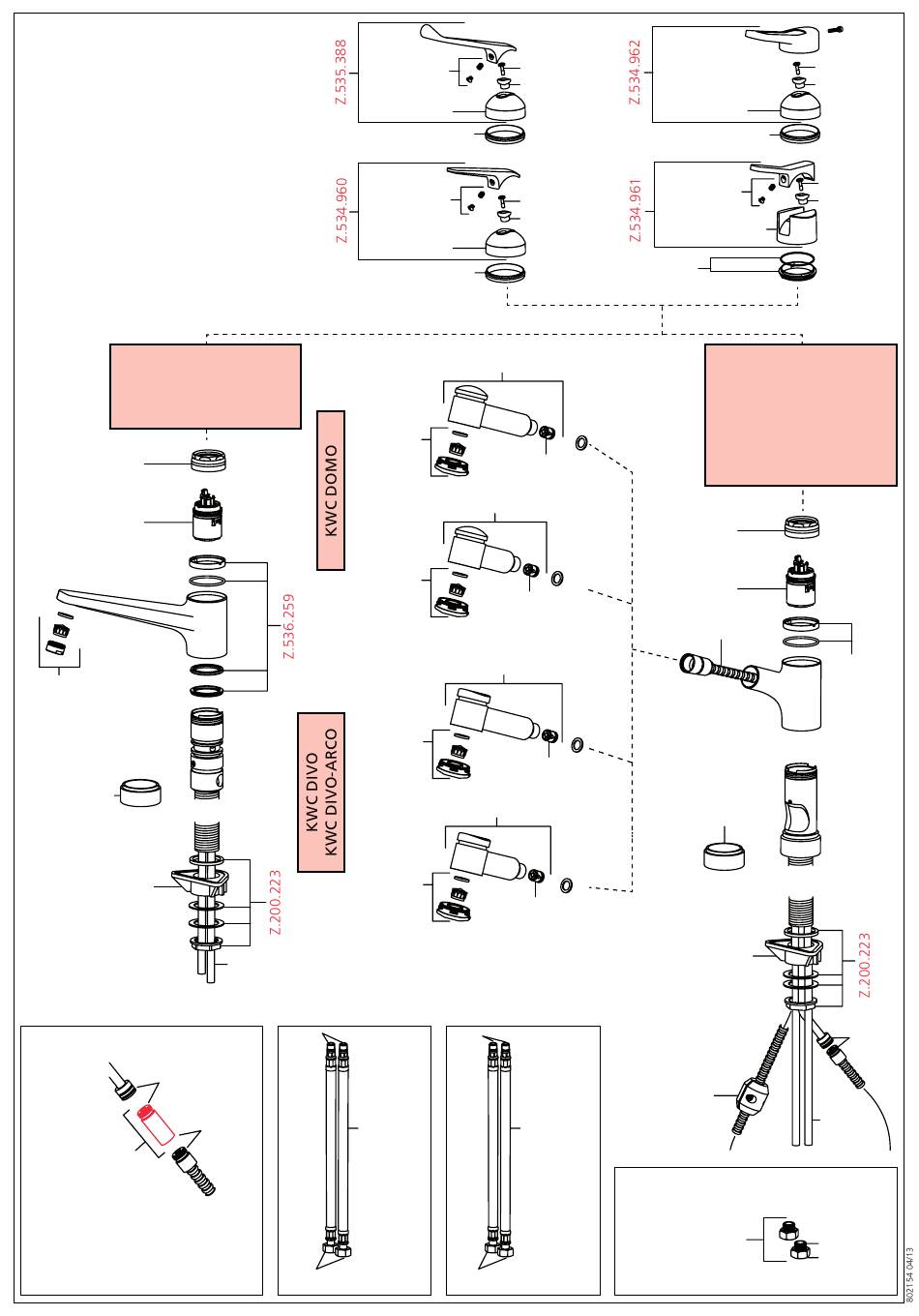 Z.535.388

Z.534.962

Z.534.960

Z.534.961

KWC DOMO

Z.536.259

KWC DIVO
KWC DIVO-ARCO

Z.200.223

Z.200.223

802154 04/13