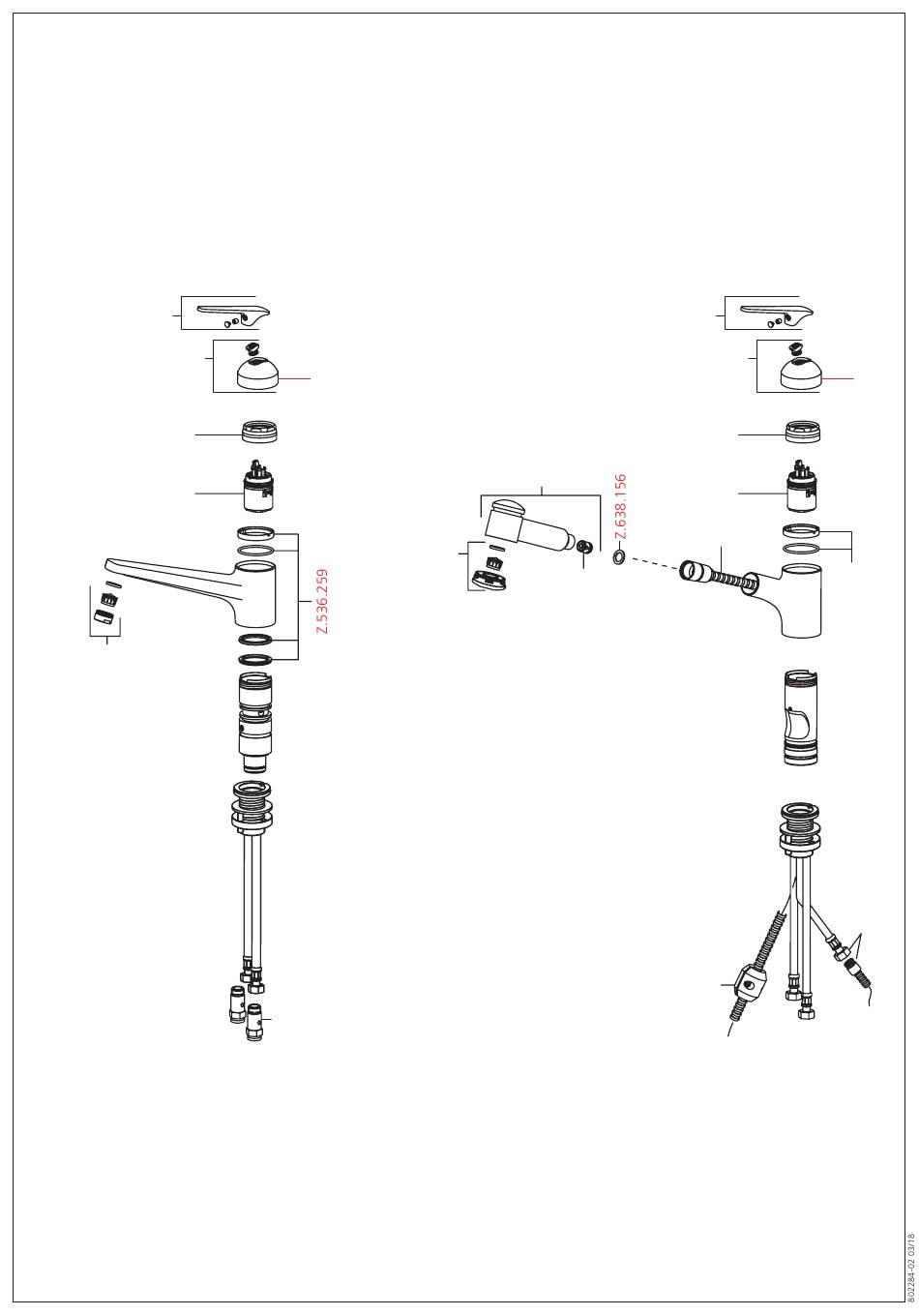 Z.536.259

Z.638.156

802284-02 03/18