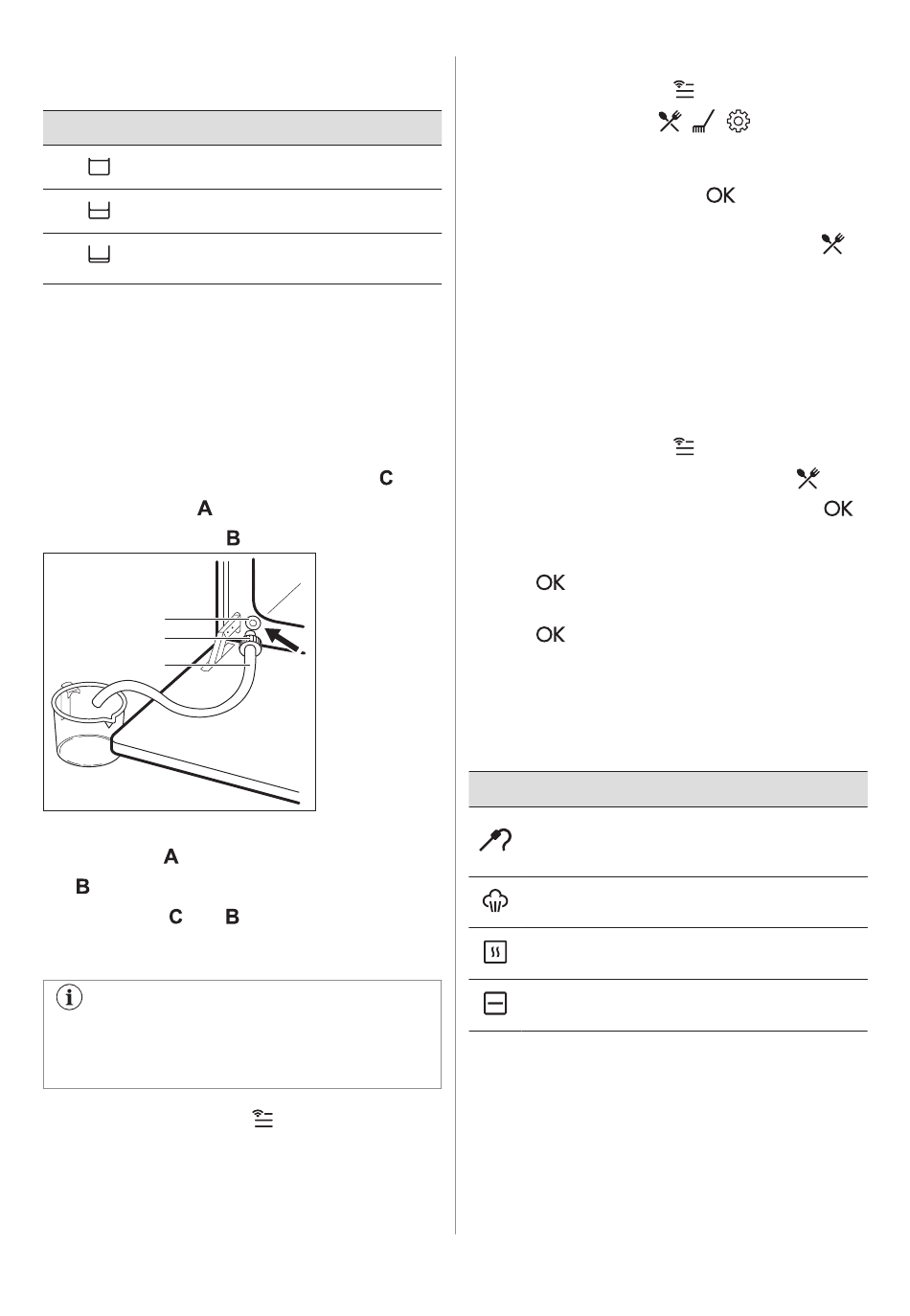 C

A

B

A

B

C B

OK

OK

OK

OK