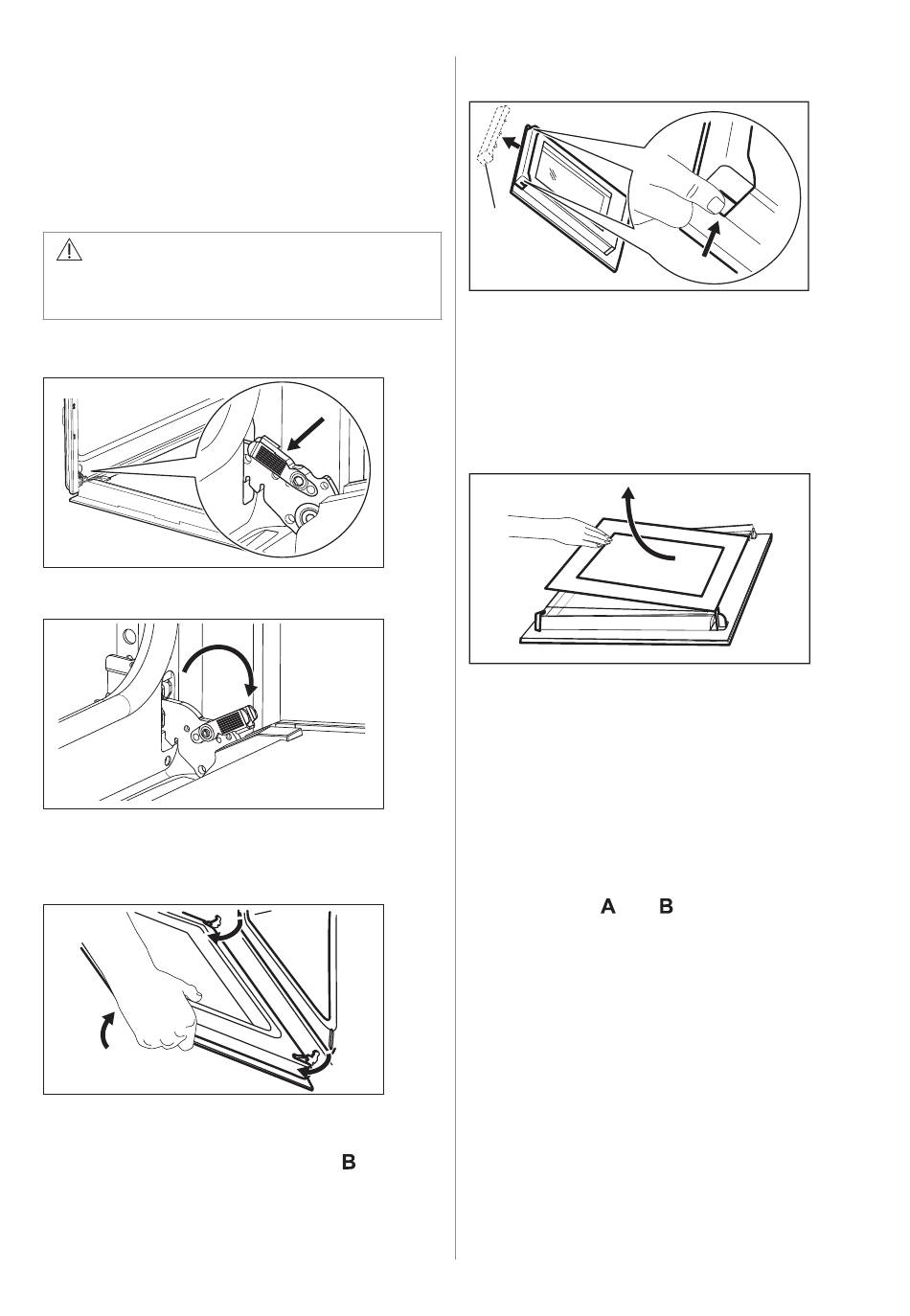 A B

B