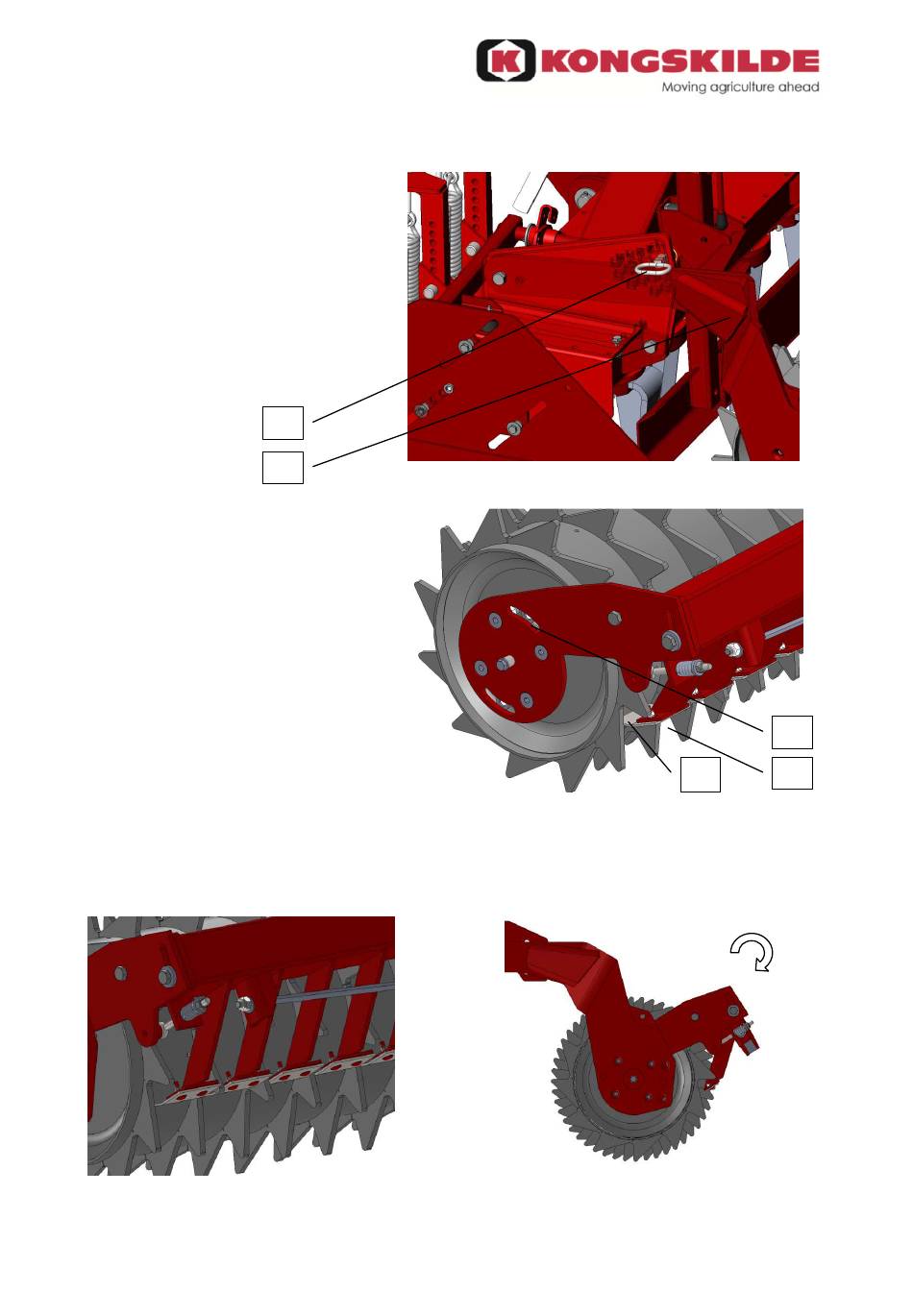 KONGSKILDE
Moving agriculture ahead