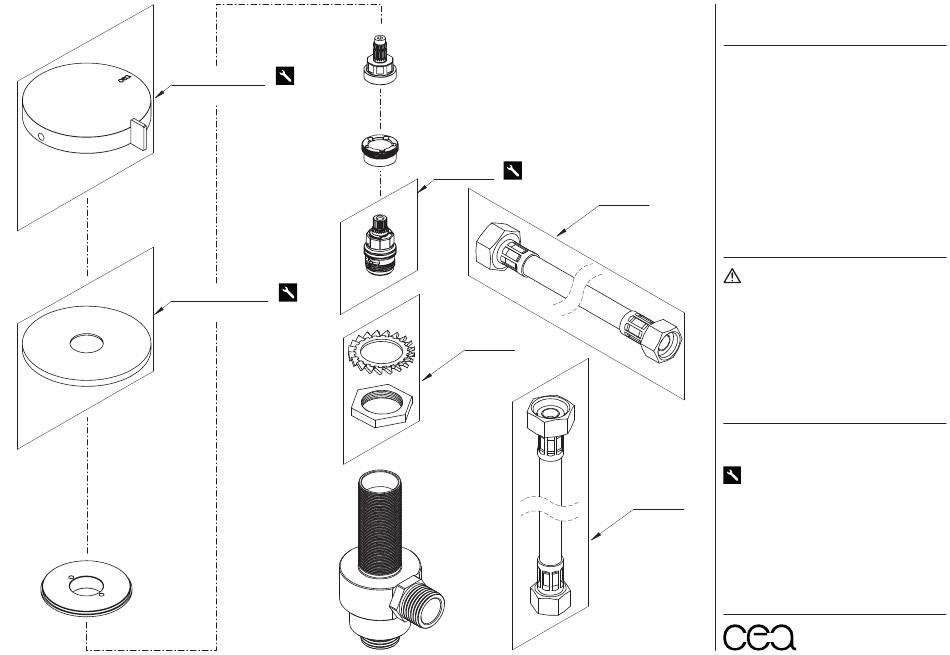 cea